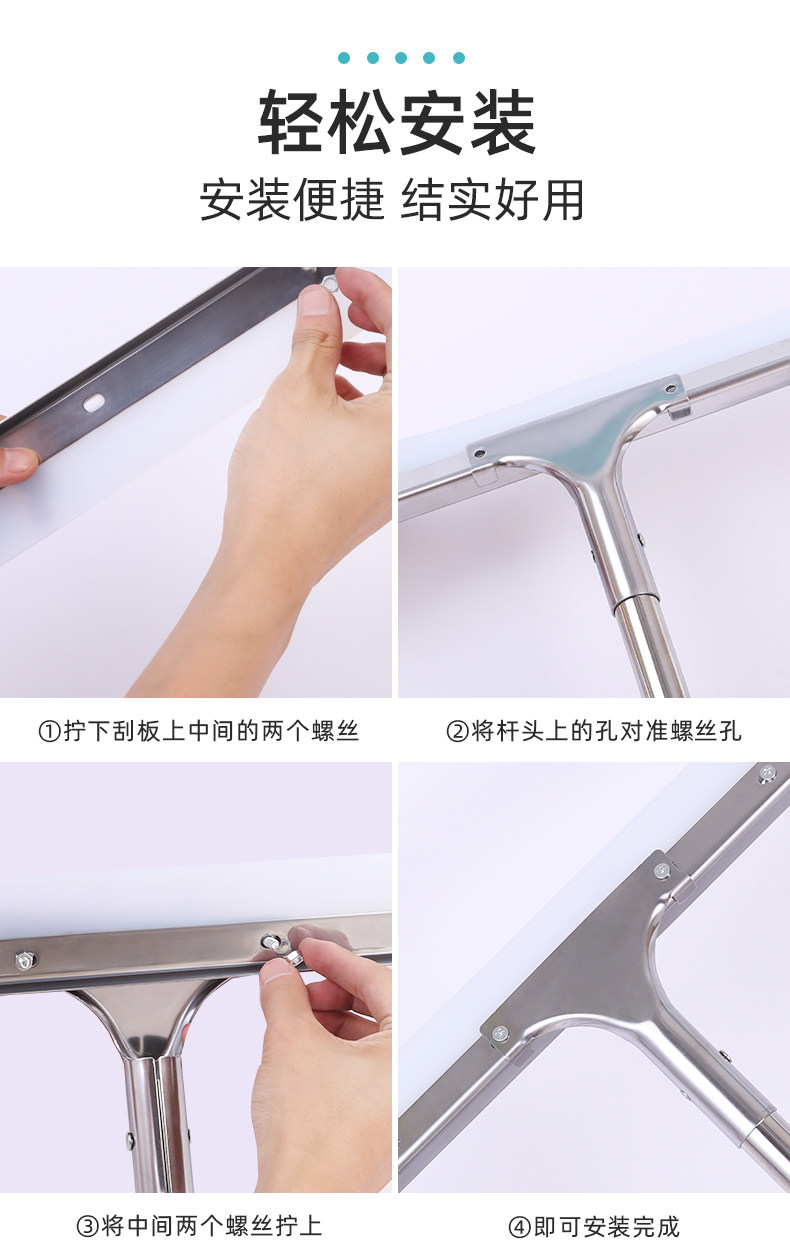 轻松安装

安装便捷 结实好用

①拧下刮板上中间的两个螺丝

②将杆头上的孔对准螺丝孔

③将中间两个螺丝拧上

④即可安装完成