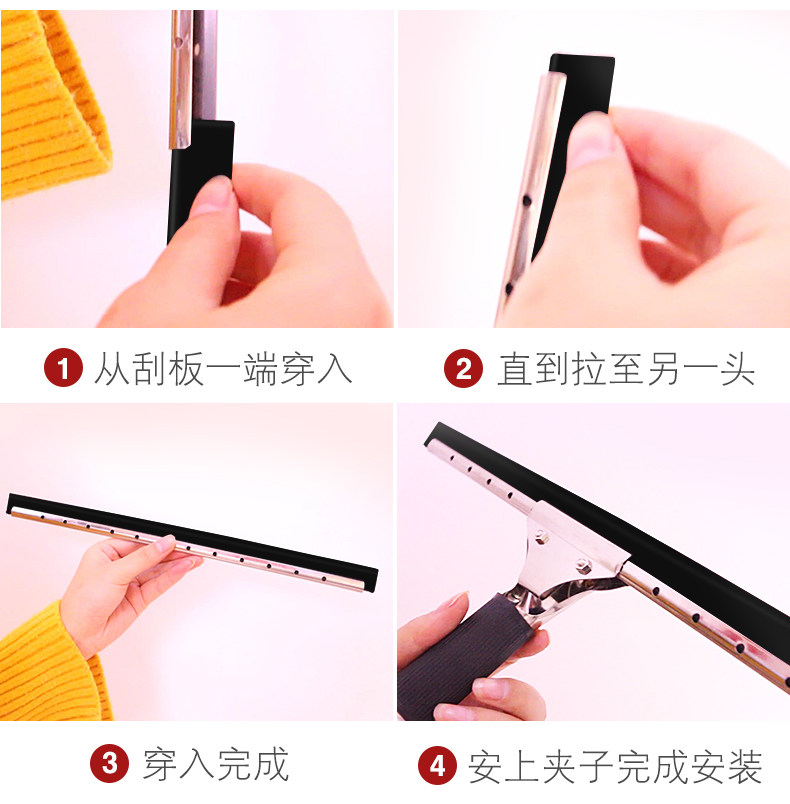 1 从刮板一端穿入

2 直到拉至另一头

3 穿入完成

4 安上夹子完成安装