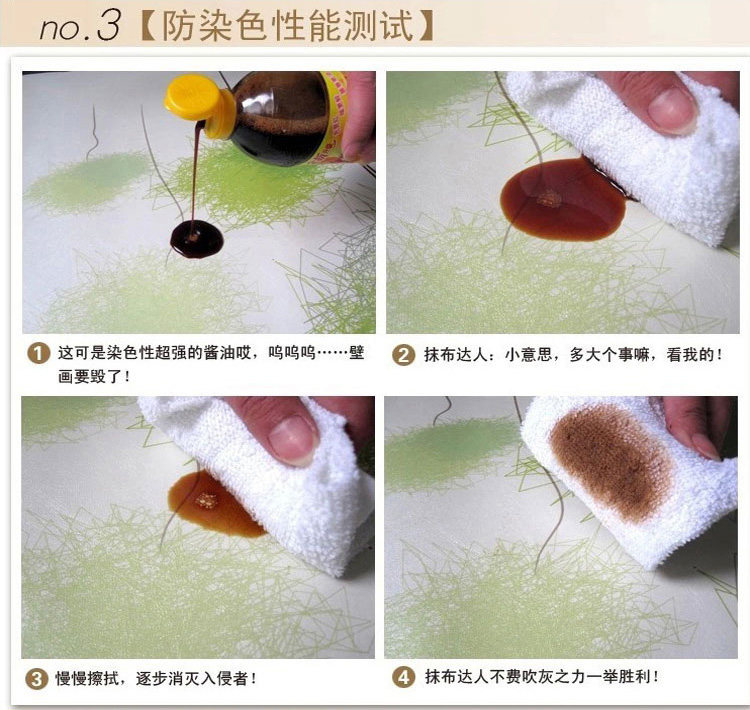 no.3【防染色性能测试】

1 这可是染色性超强的酱油哎，呜呜呜……壁画要毁了！

2 抹布达人：小意思，多大个事嘛，看我的！

3 慢慢擦拭，逐步消灭入侵者！

4 抹布达人不费吹灰之力一举胜利！