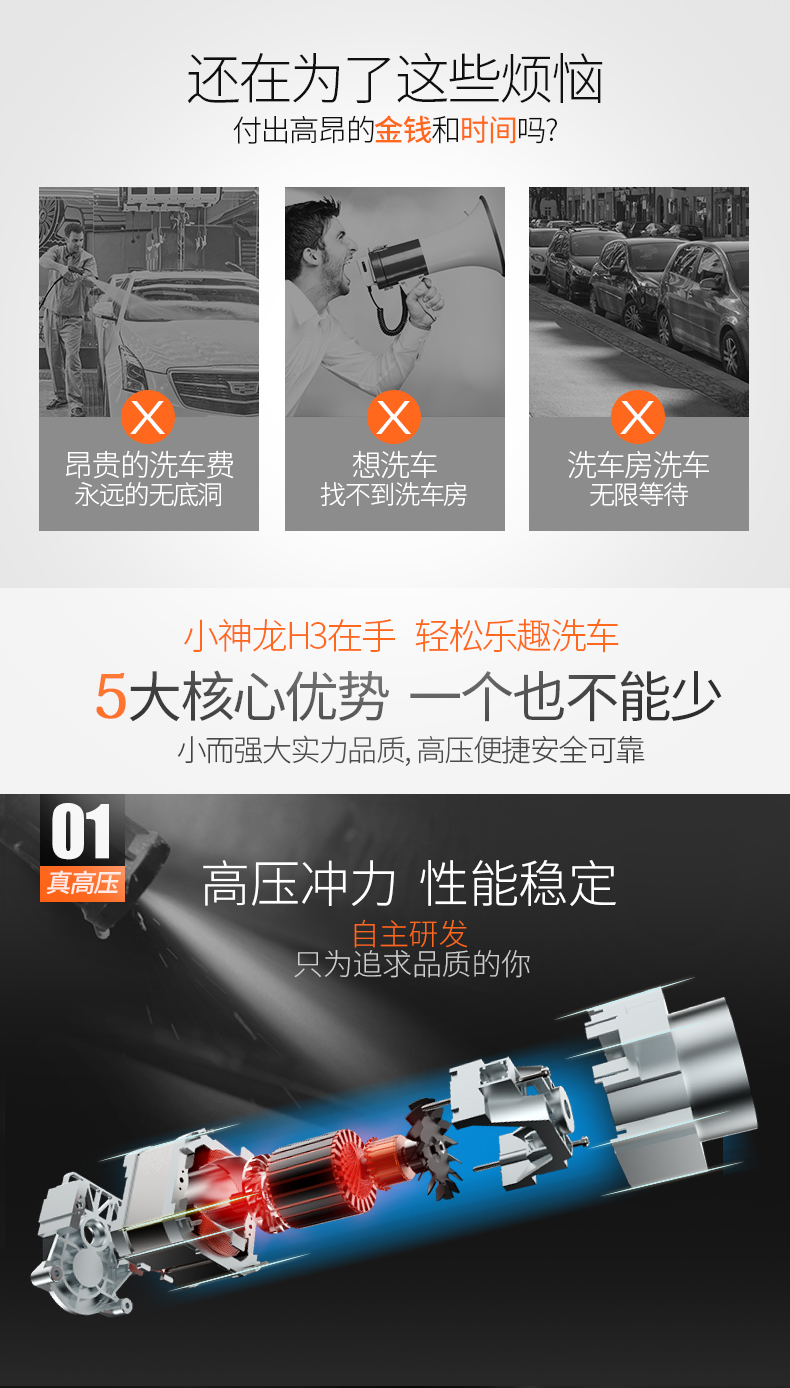 还在为了这些烦恼
付出高昂的金钱和时间吗?

X
昂贵的洗车费
永远的无底洞

X
想洗车
找不到洗车房

X
洗车房洗车
无限等待

小神龙H3在手 轻松乐趣洗车
5大核心优势 一个也不能少
小而强大实力品质, 高压便捷安全可靠

01
真高压

高压冲力 性能稳定
自主研发
只为追求品质的你