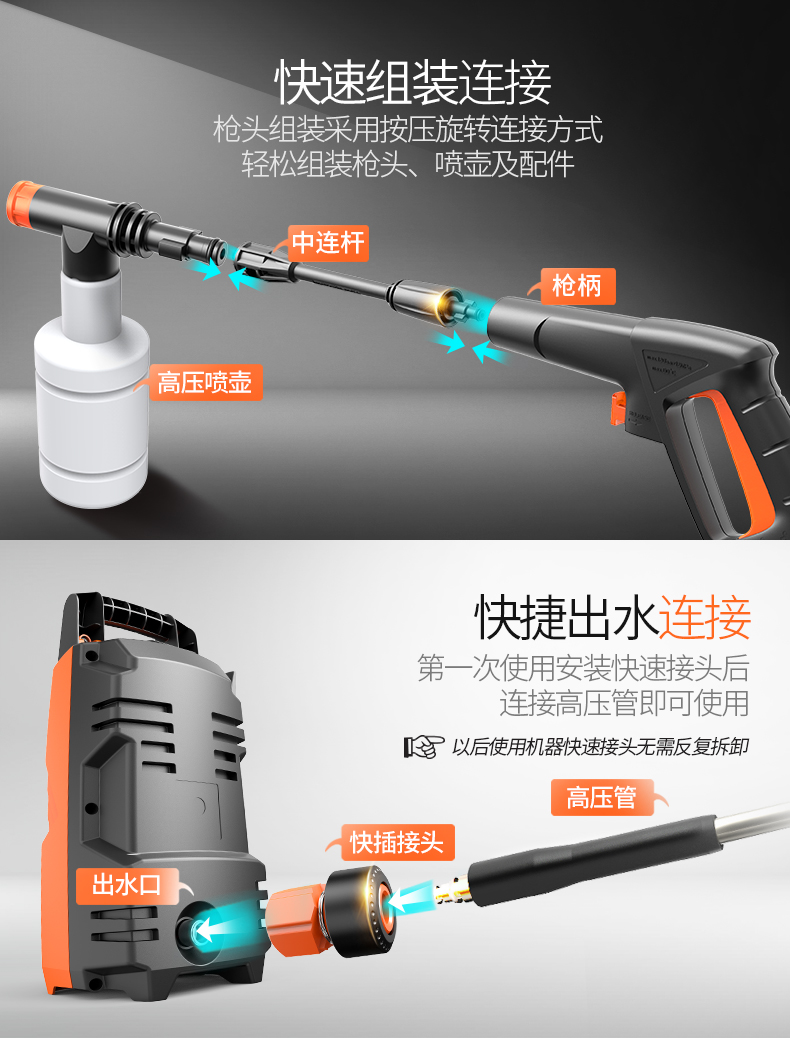 快速组装连接
枪头组装采用按压旋转连接方式
轻松组装枪头、喷壶及配件

中连杆

枪柄

高压喷壶

快捷出水连接
第一次使用安装快速接头后
连接高压管即可使用

以后使用机器快速接头无需反复拆卸

高压管

快插接头

出水口