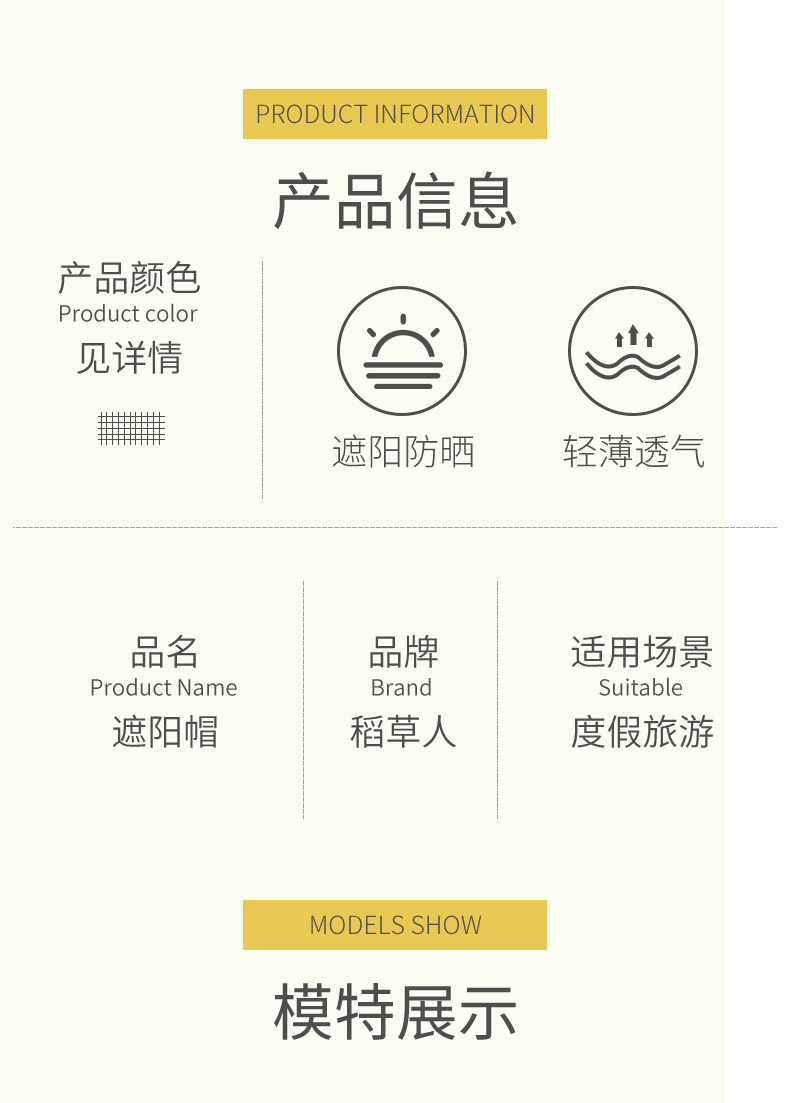 PRODUCT INFORMATION

产品信息

产品颜色
Product color
见详情

遮阳防晒

轻薄透气

品名
Product Name
遮阳帽

品牌
Brand
稻草人

适用场景
Suitable
度假旅游

MODELS SHOW

模特展示