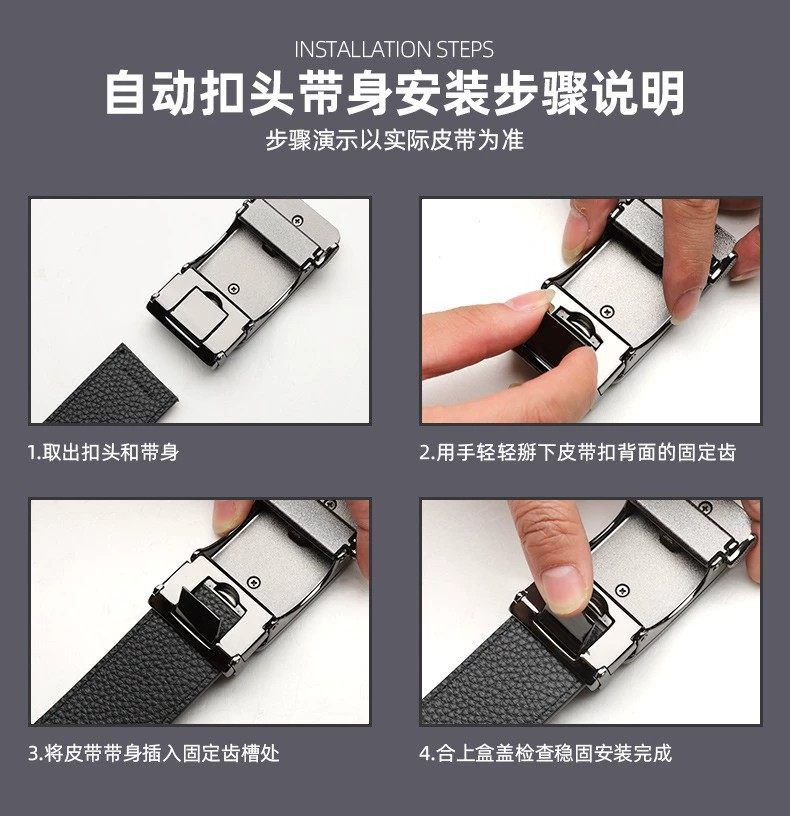 INSTALLATION STEPS

自动扣头带身安装步骤说明

步骤演示以实际皮带为准

1.取出扣头和带身

2.用手轻轻掰下皮带扣背面的固定齿

3.将皮带带身插入固定齿槽处

4.合上盒盖检查稳固安装完成