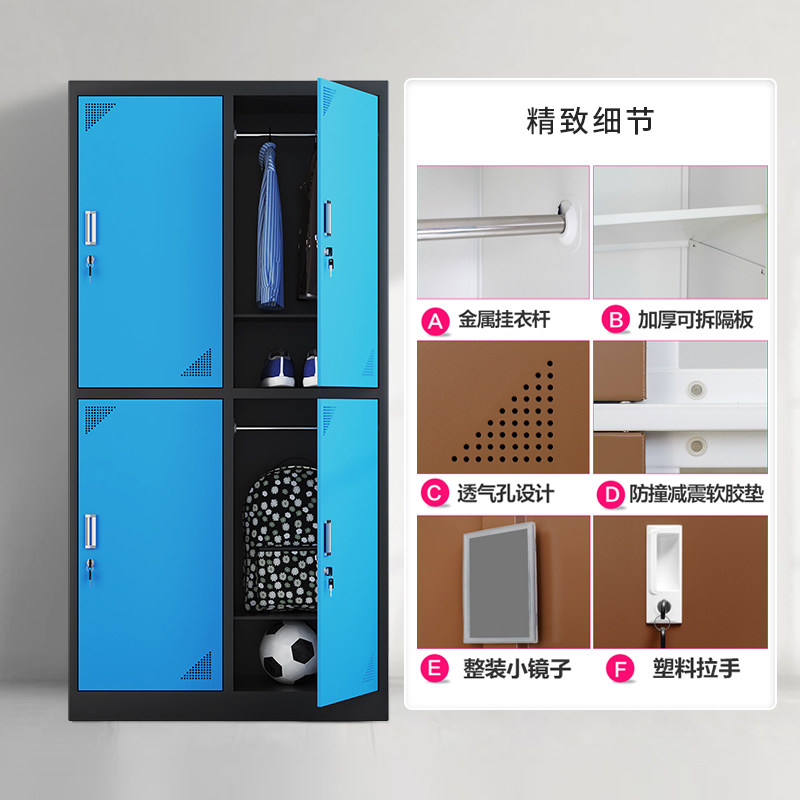 精致细节

A 金属挂衣杆
B 加厚可拆隔板
C 透气孔设计
D 防撞减震软胶垫
E 整装小镜子
F 塑料拉手