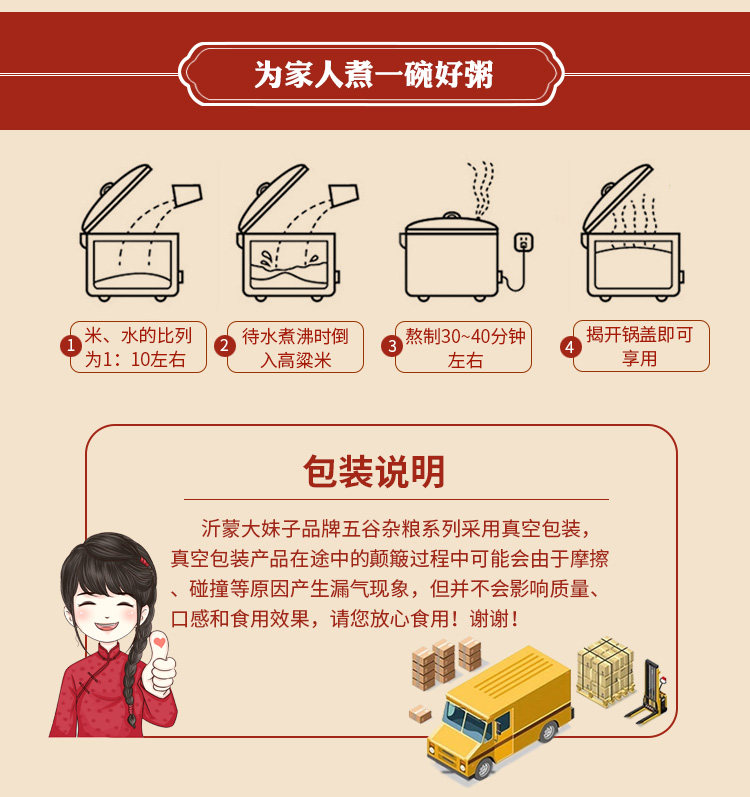 为家人煮一碗好粥

1 米、水的比列为1：10左右

2 待水煮沸时倒入高粱米

3 熬制30~40分钟左右

4 揭开锅盖即可享用

包装说明

沂蒙大妹子品牌五谷杂粮系列采用真空包装，真空包装产品在途中的颠簸过程中可能会由于摩擦、碰撞等原因产生漏气现象，但并不会影响质量、口感和食用效果，请您放心食用！谢谢！