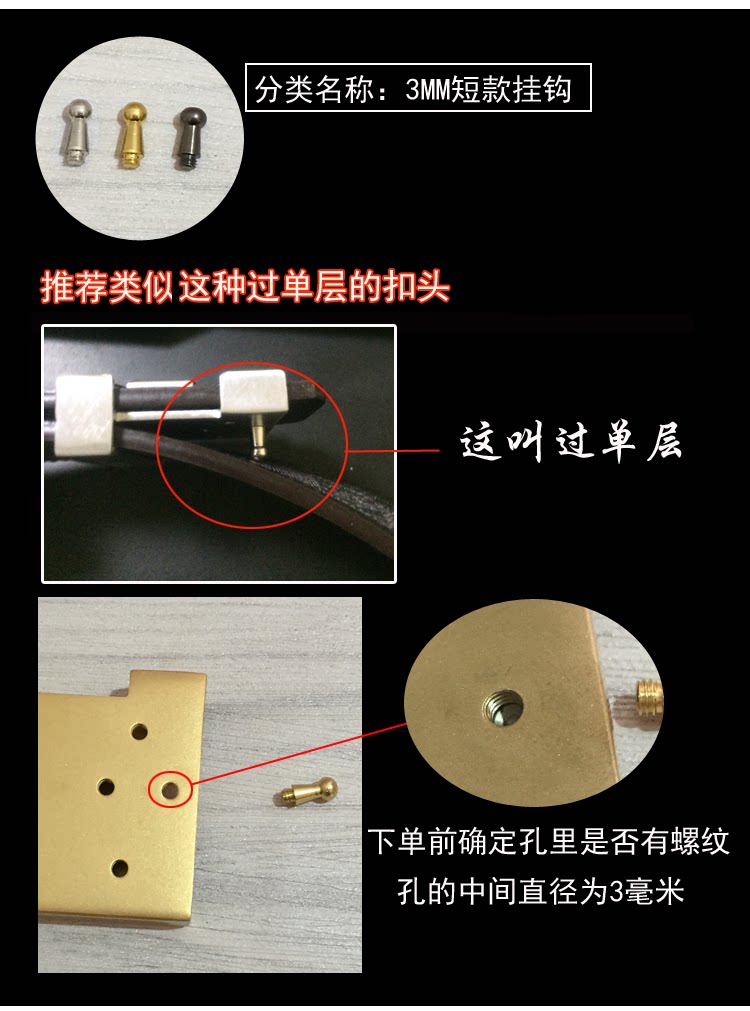 分类名称：3MM短款挂钩

推荐类似 这种过单层的扣头

这叫过单层

下单前确定孔里是否有螺纹
孔的中间直径为3毫米