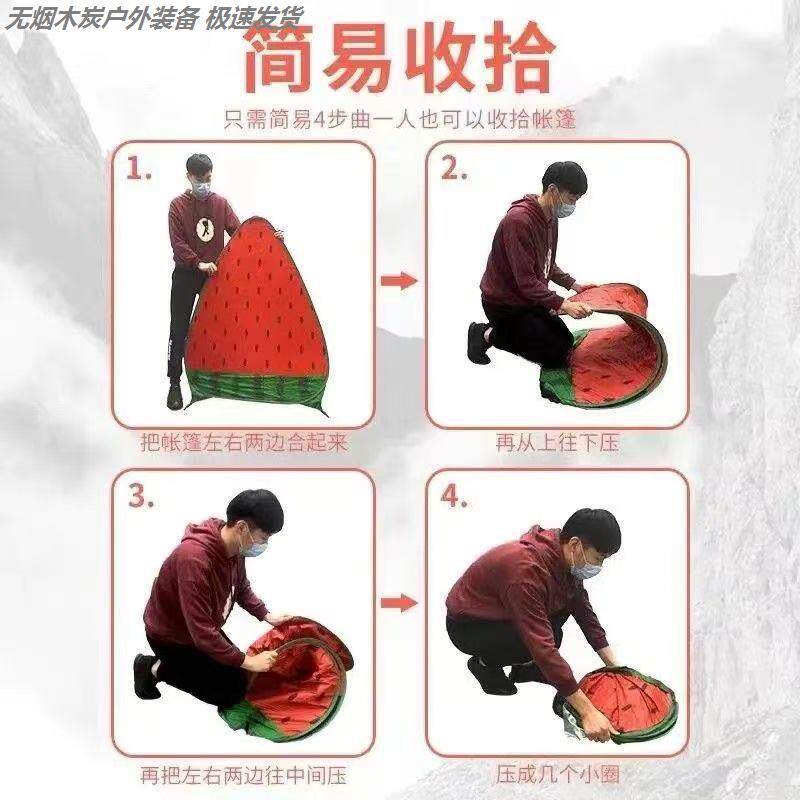 无烟木炭户外装备 极速发货

简易收拾

只需简易4步曲一人也可以收拾帐篷

1.

把帐篷左右两边合起来

2.

再从上往下压

3.

再把左右两边往中间压

4.

压成几个小圈