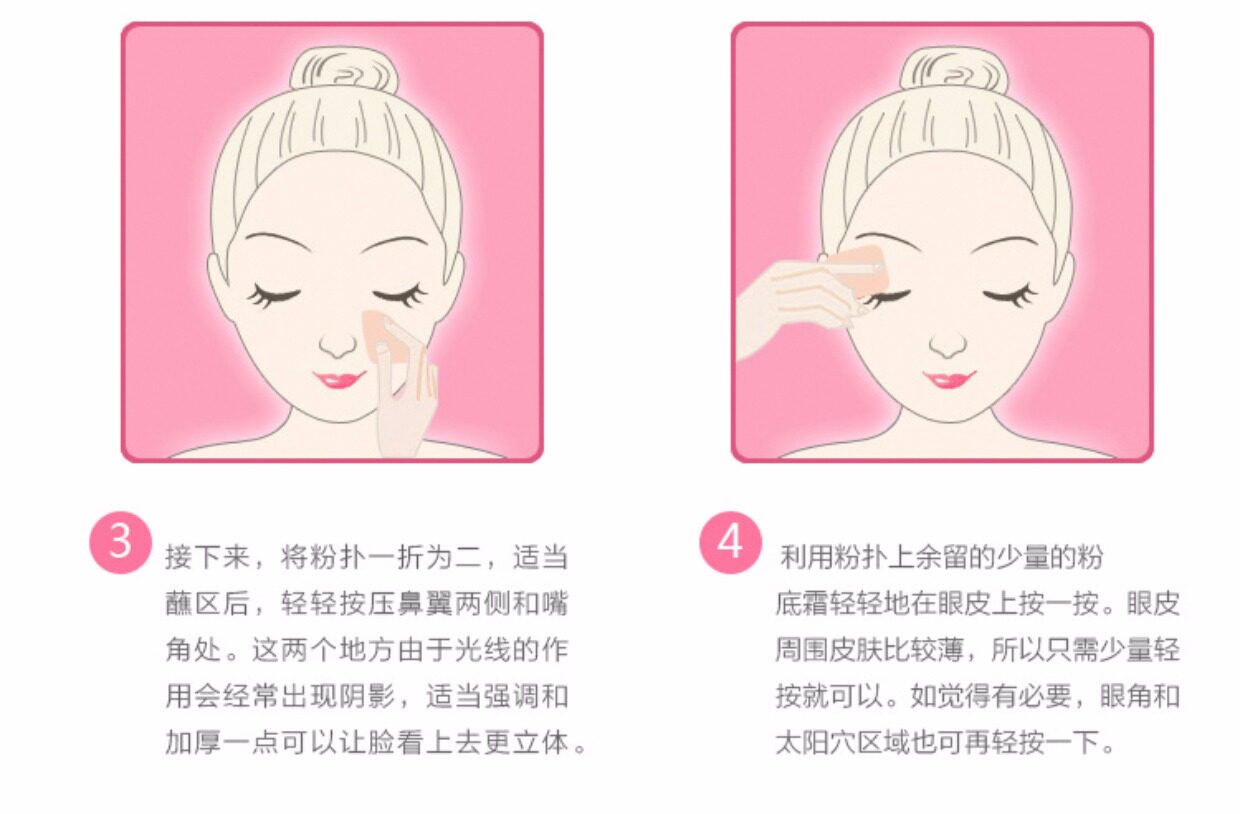 3 接下来，将粉扑一折为二，适当蘸区后，轻轻按压鼻翼两侧和嘴角处。这两个地方由于光线的作用会经常出现阴影，适当强调和加厚一点可以让脸看上去更立体。

4 利用粉扑上余留的少量的粉底霜轻轻地在眼皮上按一按。眼皮周围皮肤比较薄，所以只需少量轻按就可以。如觉得有必要，眼角和太阳穴区域也可再轻按一下。