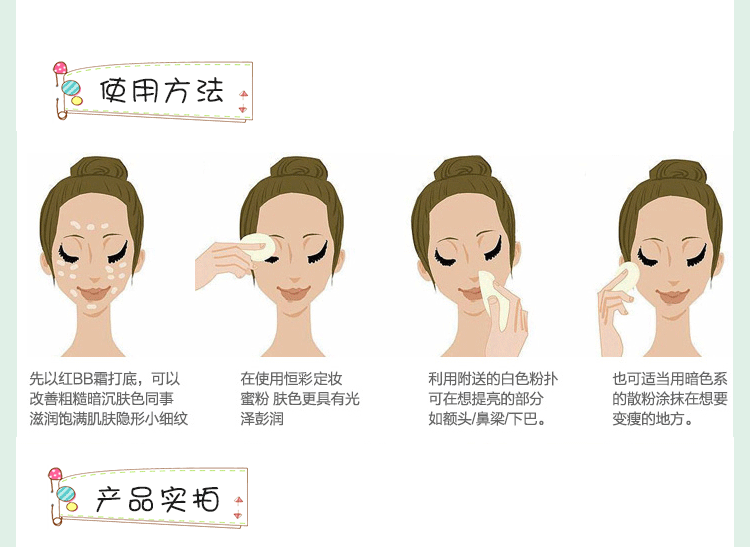 使用方法

先以红BB霜打底，可以改善粗糙暗沉肤色同事滋润饱满肌肤隐形小细纹

在使用恒彩定妆蜜粉 肤色更具有光泽彭润

利用附送的白色粉扑可在想提亮的部分如额头/鼻梁/下巴。

也可适当用暗色系的散粉涂抹在想要变瘦的地方。

产品实拍