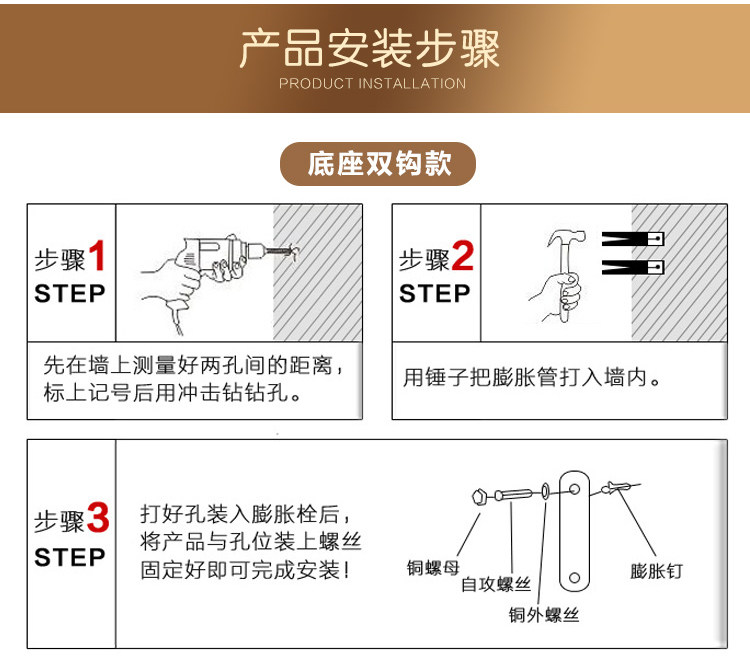 产品安装步骤
PRODUCT INSTALLATION

底座双钩款

步骤1
STEP

先在墙上测量好两孔间的距离，标上记号后用冲击钻钻孔。

步骤2
STEP

用锤子把膨胀管打入墙内。

步骤3
STEP

打好孔装入膨胀栓后，将产品与孔位装上螺丝固定好即可完成安装！

铜螺母
自攻螺丝
铜外螺丝
膨胀钉