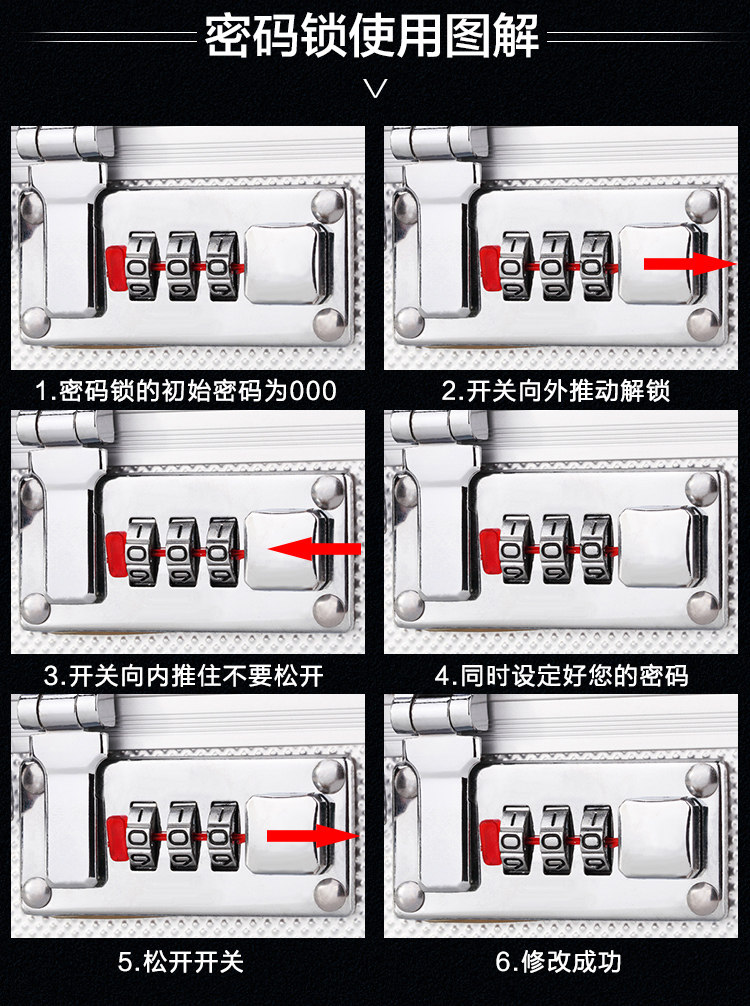 密码锁使用图解

1.密码锁的初始密码为000

2.开关向外推动解锁

3.开关向内推住不要松开

4.同时设定好您的密码

5.松开开关

6.修改成功