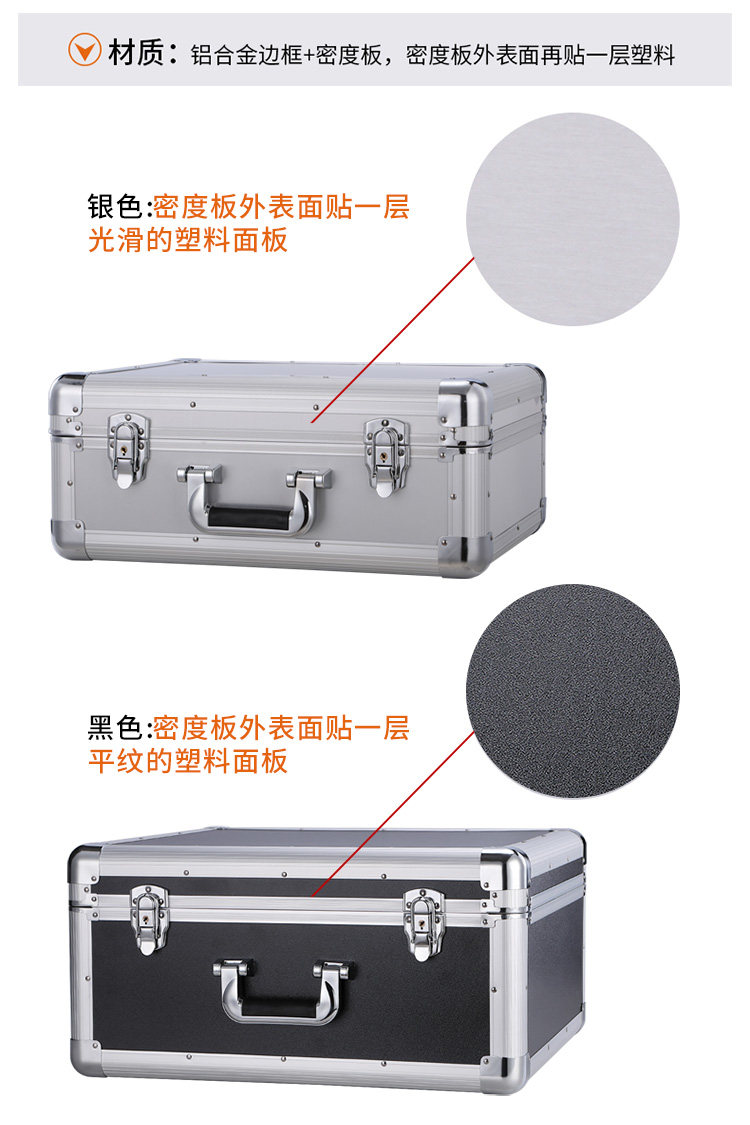 材质：铝合金边框+密度板，密度板外表面再贴一层塑料

银色:密度板外表面贴一层光滑的塑料面板

黑色:密度板外表面贴一层平纹的塑料面板