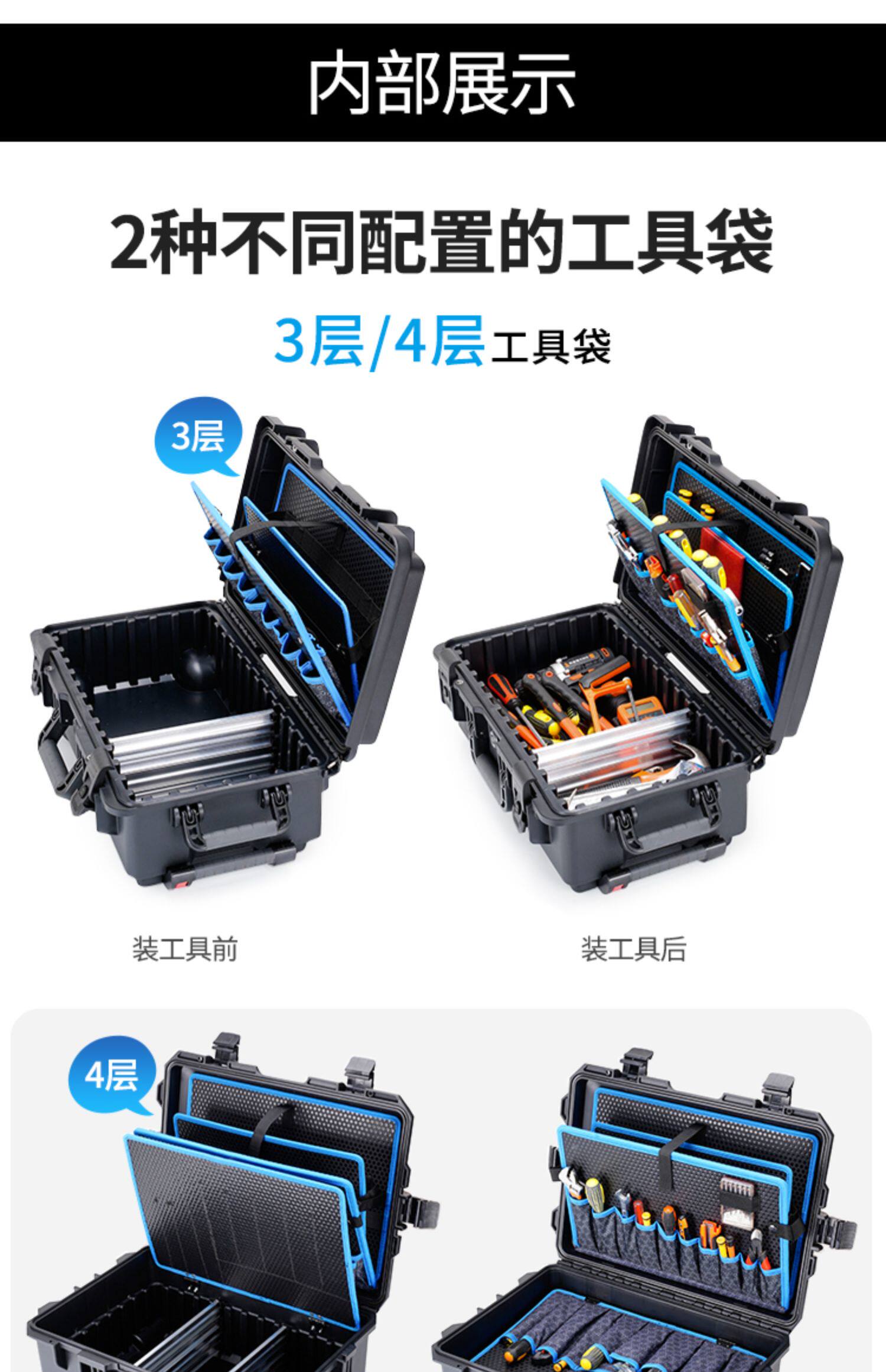 内部展示

2种不同配置的工具袋

3层/4层工具袋

3层

装工具前

装工具后

4层