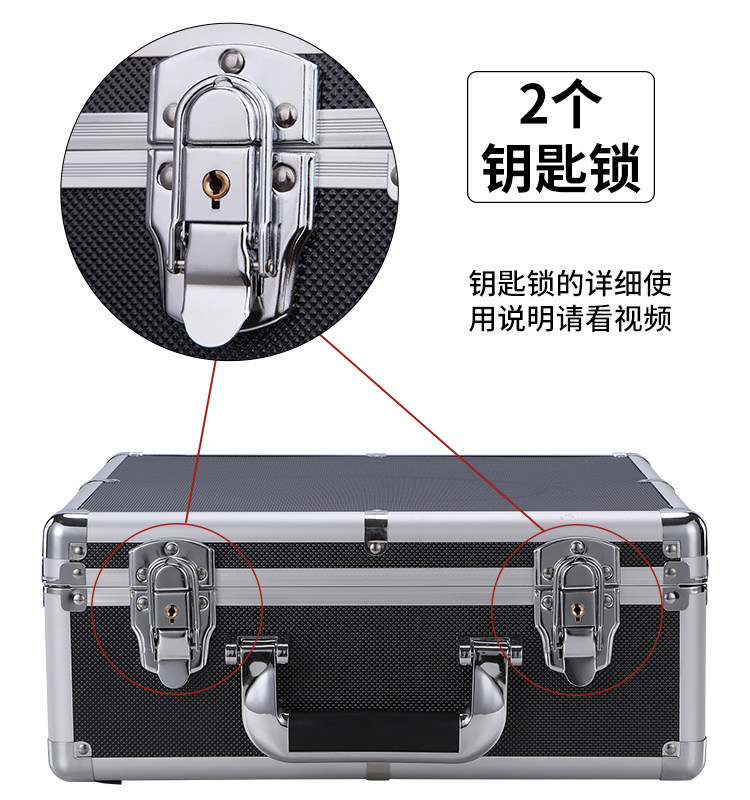 2个
钥匙锁

钥匙锁的详细使用说明请看视频