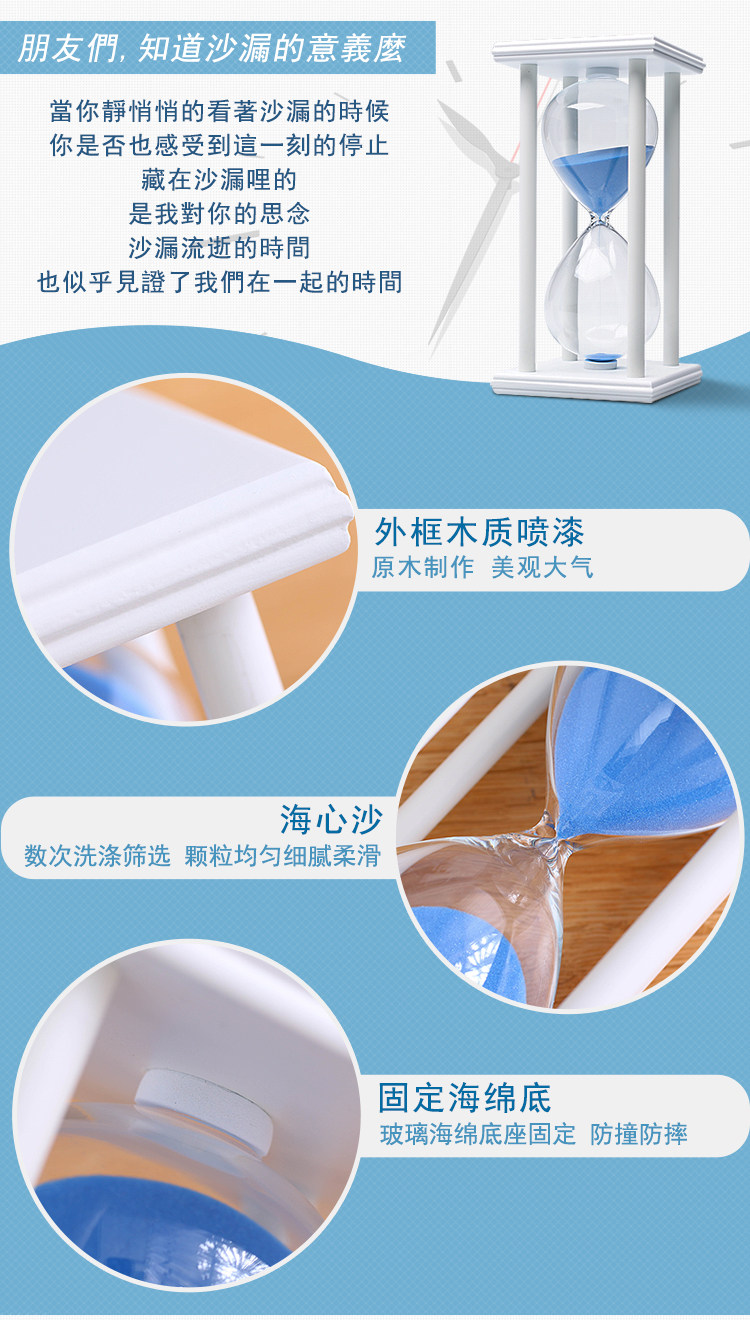 朋友們, 知道沙漏的意義麼

當你靜悄悄的看著沙漏的時候
你是否也感受到這一刻的停止
藏在沙漏哩的
是我對你的思念
沙漏流逝的時間
也似乎見證了我們在一起的時間

外框木质喷漆
原木制作 美观大气

海心沙
数次洗涤筛选 颗粒均匀细腻柔滑

固定海绵底
玻璃海绵底座固定 防撞防摔