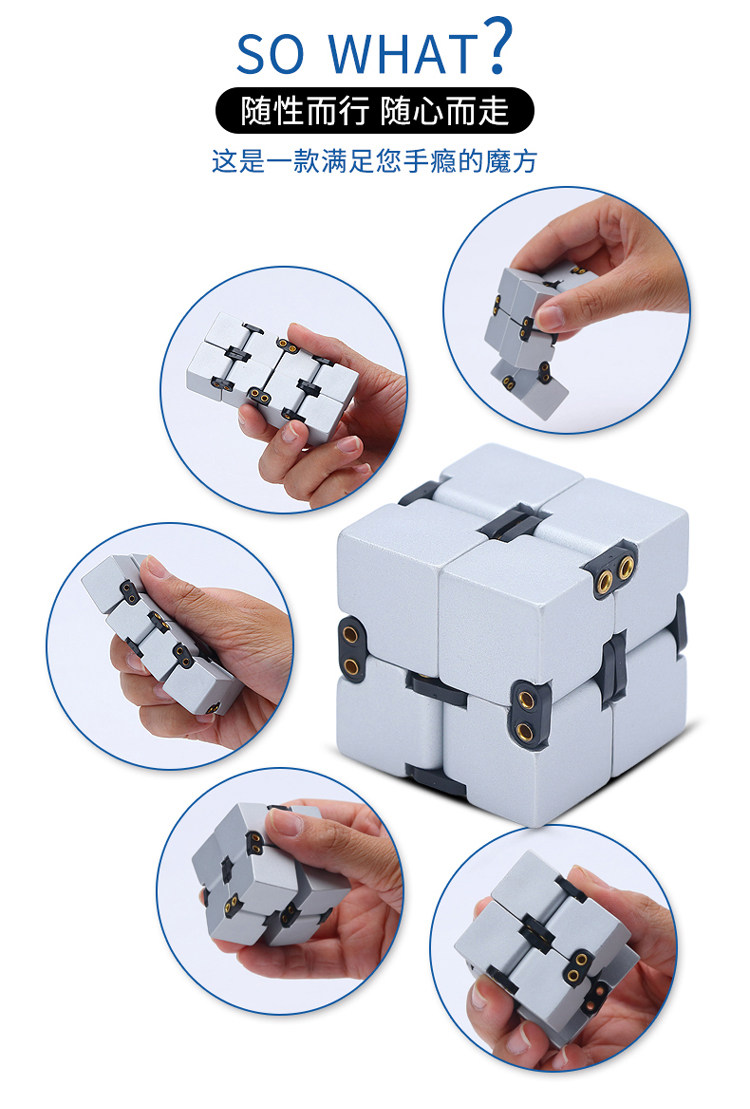 SO WHAT?

随性而行 随心而走

这是一款满足您手瘾的魔方