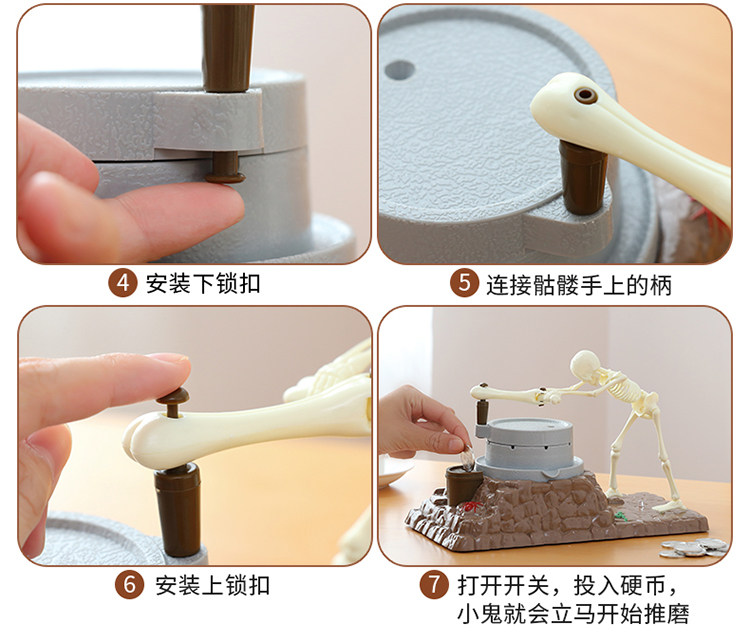 4 安装下锁扣

5 连接骷髅手上的柄

6 安装上锁扣

7 打开开关，投入硬币，小鬼就会立马开始推磨