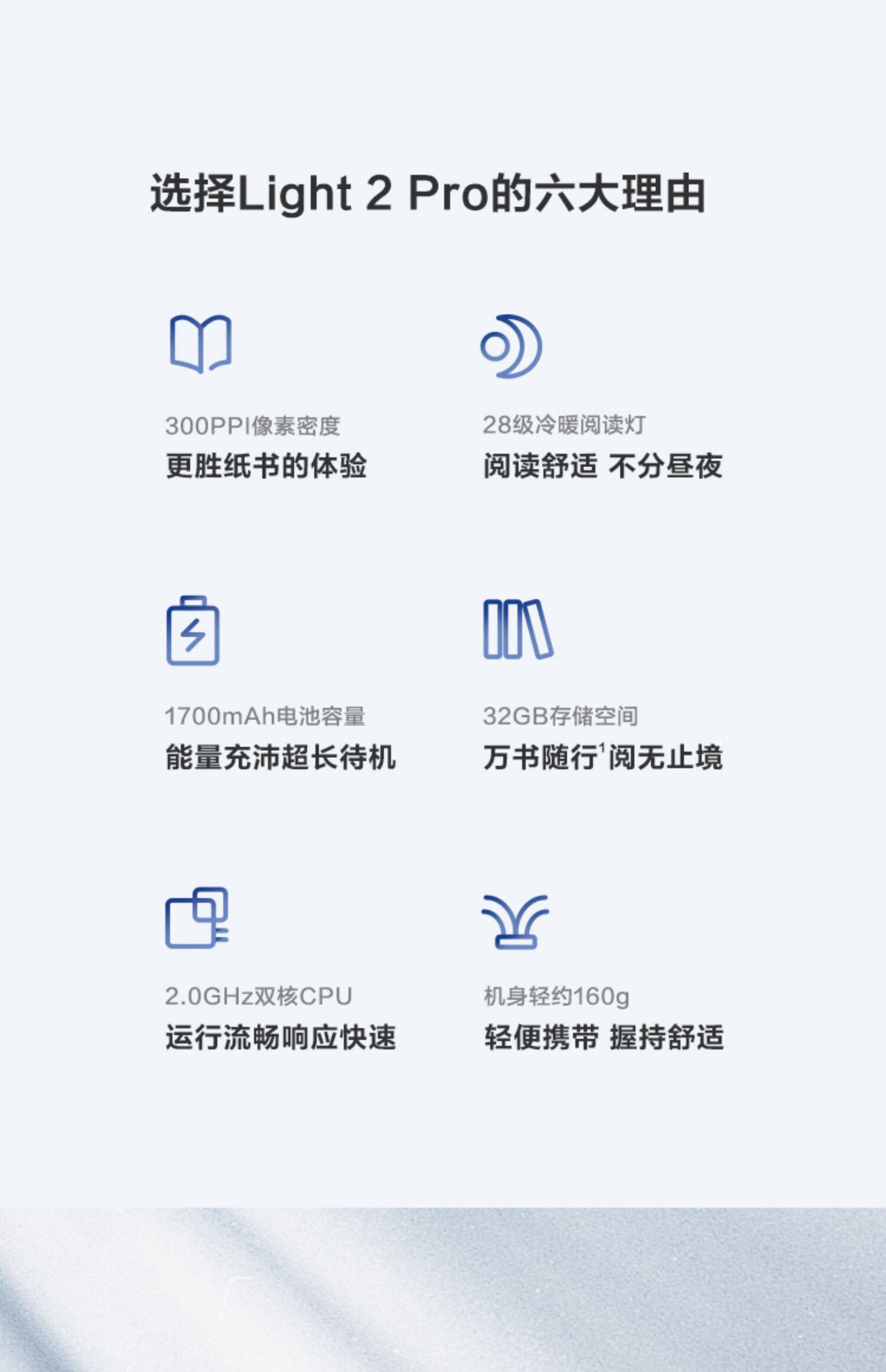 选择Light 2 Pro的六大理由

300PPI像素密度
更胜纸书的体验

28级冷暖阅读灯
阅读舒适 不分昼夜

1700mAh电池容量
能量充沛超长待机

32GB存储空间
万书随行$^{1}$阅无止境

2.0GHz双核CPU
运行流畅响应快速

机身轻约160g
轻便携带 握持舒适