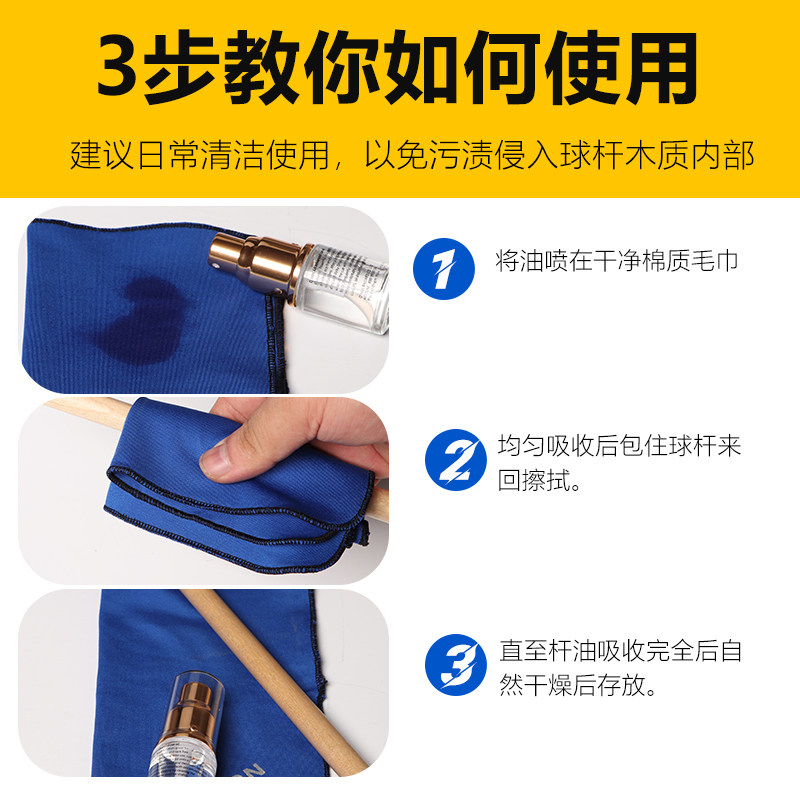 3步教你如何使用

建议日常清洁使用，以免污渍侵入球杆木质内部

1 将油喷在干净棉质毛巾

2 均匀吸收后包住球杆来回擦拭。

3 直至杆油吸收完全后自然干燥后存放。