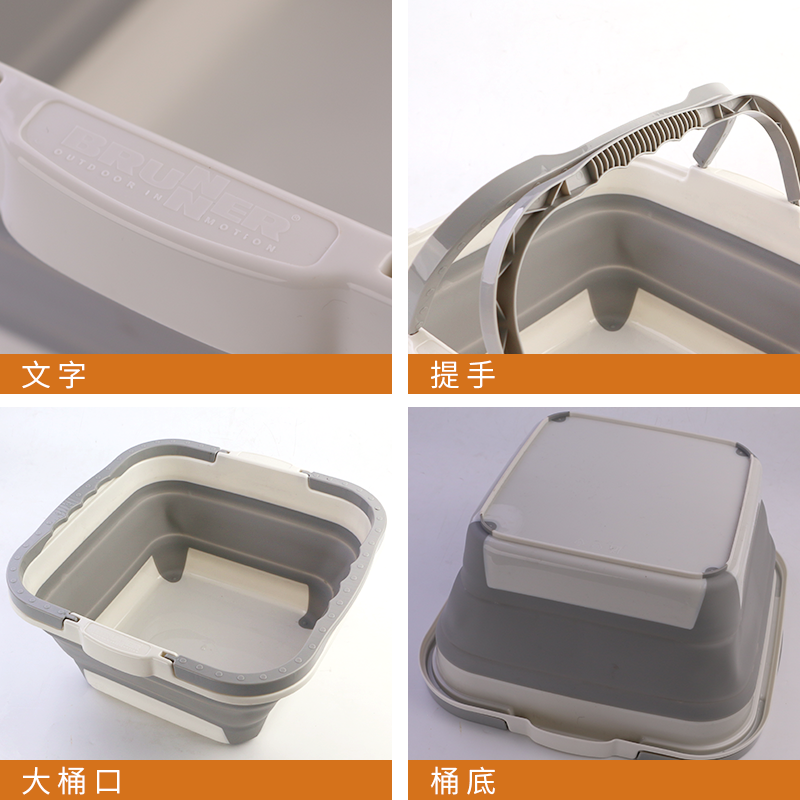 BRUNNER®
OUTDOOR IN MOTION

文字

提手

大桶口

桶底