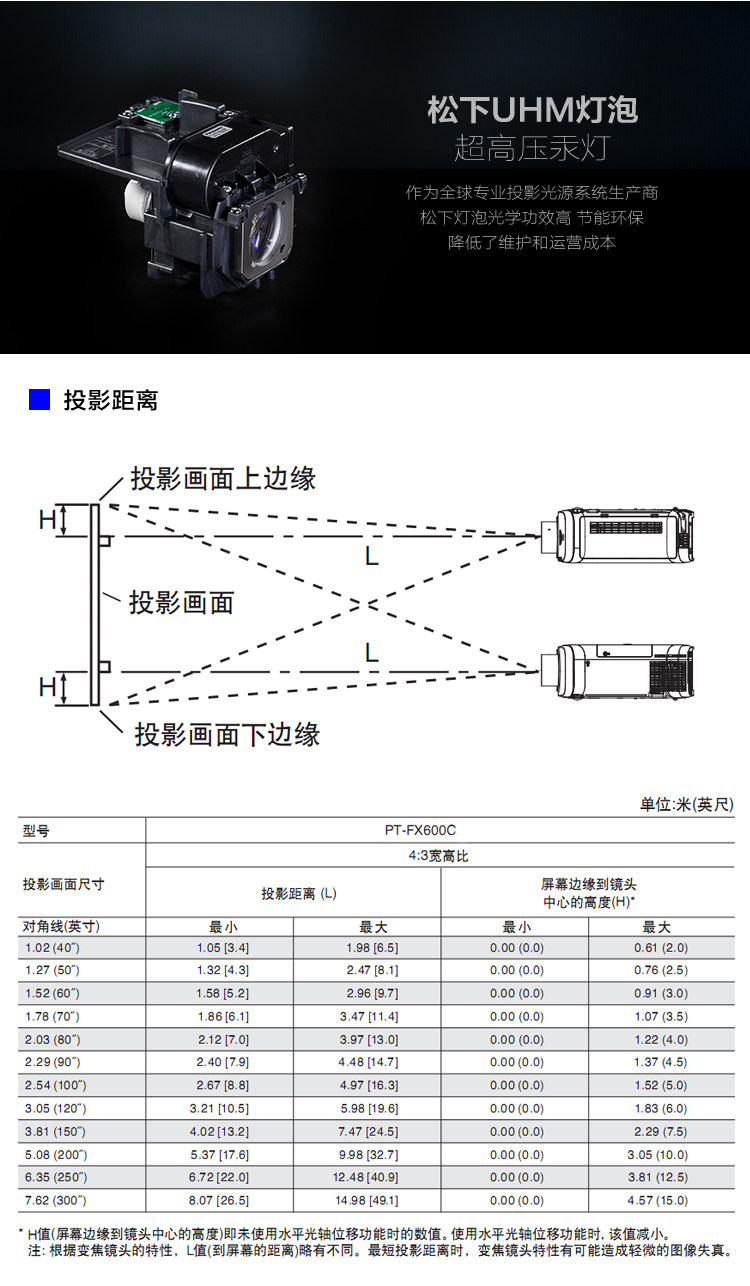 松下UHM灯泡
超高压汞灯
作为全球专业投影光源系统生产商
松下灯泡光学功效高 节能环保
降低了维护和运营成本

投影距离

投影画面上边缘
H
L
投影画面
L
H
投影画面下边缘

单位:米(英尺)

| 型号 | PT-FX600C | | | |
|---|---|---|---|---|
| 投影画面尺寸 | 4:3宽高比 | | | |
| | 投影距离 (L) | | 屏幕边缘到镜头中心的高度(H)* | |
| 对角线(英寸) | 最小 | 最大 | 最小 | 最大 |
| 1.02 (40") | 1.05 [3.4] | 1.98 [6.5] | 0.00 (0.0) | 0.61 (2.0) |
| 1.27 (50") | 1.32 [4.3] | 2.47 [8.1] | 0.00 (0.0) | 0.76 (2.5) |
| 1.52 (60") | 1.58 [5.2] | 2.96 [9.7] | 0.00 (0.0) | 0.91 (3.0) |
| 1.78 (70") | 1.86 [6.1] | 3.47 [11.4] | 0.00 (0.0) | 1.07 (3.5) |
| 2.03 (80") | 2.12 [7.0] | 3.97 [13.0] | 0.00 (0.0) | 1.22 (4.0) |
| 2.29 (90") | 2.40 [7.9] | 4.48 [14.7] | 0.00 (0.0) | 1.37 (4.5) |
| 2.54 (100") | 2.67 [8.8] | 4.97 [16.3] | 0.00 (0.0) | 1.52 (5.0) |
| 3.05 (120") | 3.21 [10.5] | 5.98 [19.6] | 0.00 (0.0) | 1.83 (6.0) |
| 3.81 (150") | 4.02 [13.2] | 7.47 [24.5] | 0.00 (0.0) | 2.29 (7.5) |
| 5.08 (200") | 5.37 [17.6] | 9.98 [32.7] | 0.00 (0.0) | 3.05 (10.0) |
| 6.35 (250") | 6.72 [22.0] | 12.48 [40.9] | 0.00 (0.0) | 3.81 (12.5) |
| 7.62 (300") | 8.07 [26.5] | 14.98 [49.1] | 0.00 (0.0) | 4.57 (15.0) |

* H值(屏幕边缘到镜头中心的高度)即未使用水平光轴位移功能时的数值。使用水平光轴位移功能时, 该值减小。
注: 根据变焦镜头的特性, L值(到屏幕的距离)略有不同。最短投影距离时, 变焦镜头特性有可能造成轻微的图像失真。