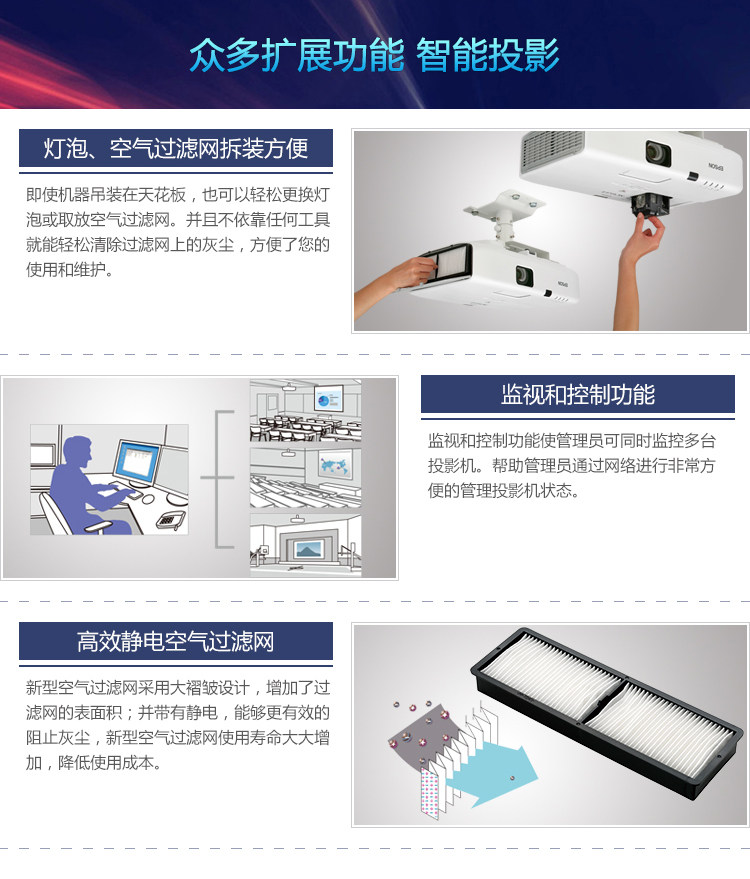 众多扩展功能 智能投影

灯泡、空气过滤网拆装方便

即使机器吊装在天花板，也可以轻松更换灯泡或取放空气过滤网。并且不依靠任何工具就能轻松清除过滤网上的灰尘，方便了您的使用和维护。

EPSON

EPSON

监视和控制功能

监视和控制功能使管理员可同时监控多台投影机。帮助管理员通过网络进行非常方便的管理投影机状态。

高效静电空气过滤网

新型空气过滤网采用大褶皱设计，增加了过滤网的表面积；并带有静电，能够更有效的阻止灰尘，新型空气过滤网使用寿命大大增加，降低使用成本。