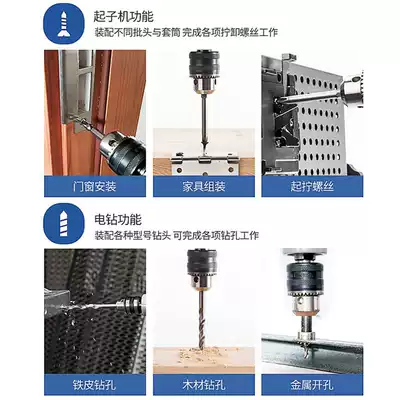 起子机功能
装配不同批头与套筒 完成各项拧卸螺丝工作

门窗安装

家具组装

起拧螺丝

电钻功能
装配各种型号钻头 可完成各项钻孔工作

铁皮钻孔

木材钻孔

金属开孔