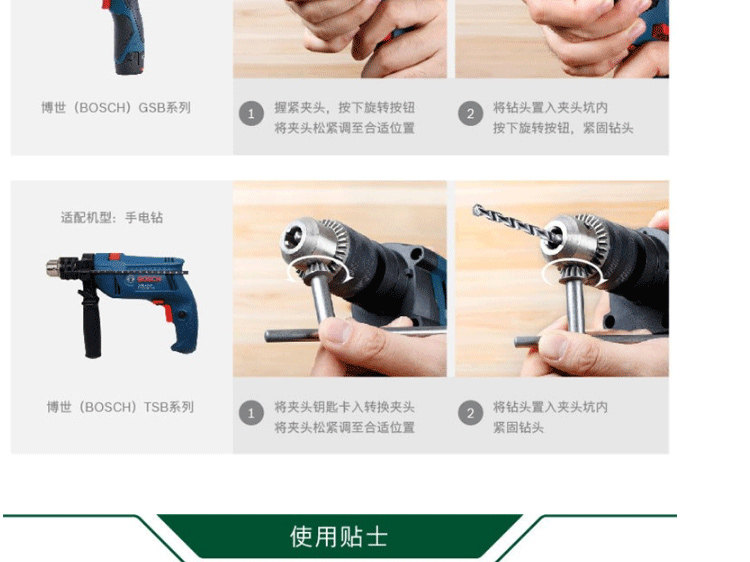 博世（BOSCH）GSB系列

1 握紧夹头，按下旋转按钮 将夹头松紧调至合适位置

2 将钻头置入夹头坑内 按下旋转按钮，紧固钻头

适配机型：手电钻

BOSCH

博世（BOSCH）TSB系列

1 将夹头钥匙卡入转换夹头 将夹头松紧调至合适位置

2 将钻头置入夹头坑内 紧固钻头

使用贴士