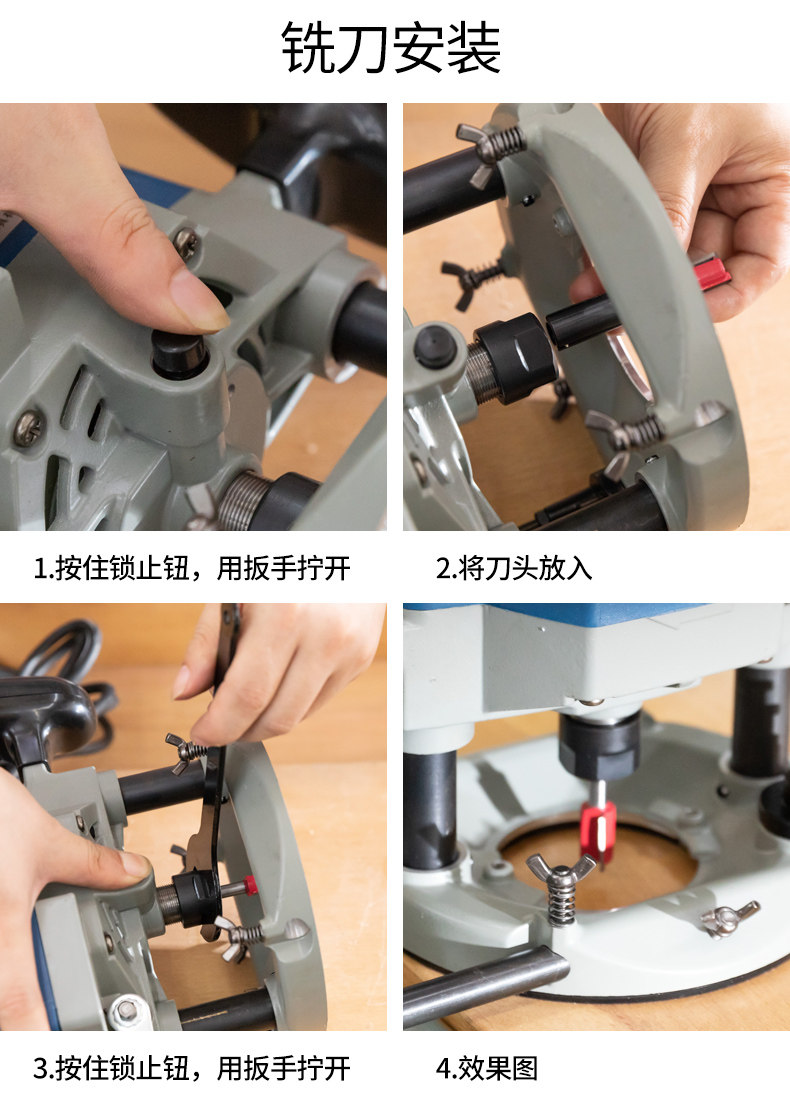 铣刀安装

1.按住锁止钮，用扳手拧开

2.将刀头放入

3.按住锁止钮，用扳手拧开

4.效果图