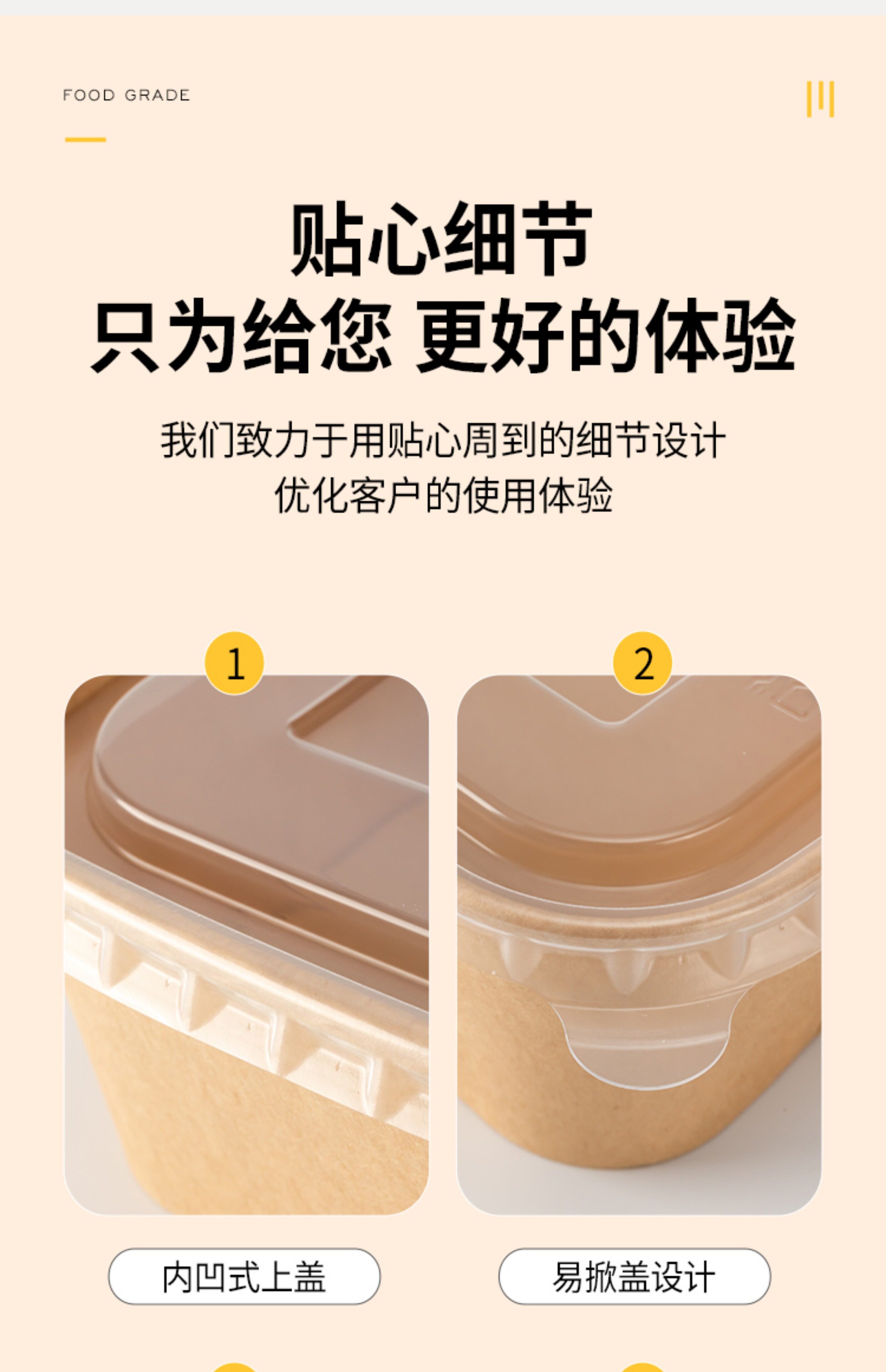 FOOD GRADE

贴心细节
只为给您 更好的体验

我们致力于用贴心周到的细节设计
优化客户的使用体验

1

2

内凹式上盖

易掀盖设计