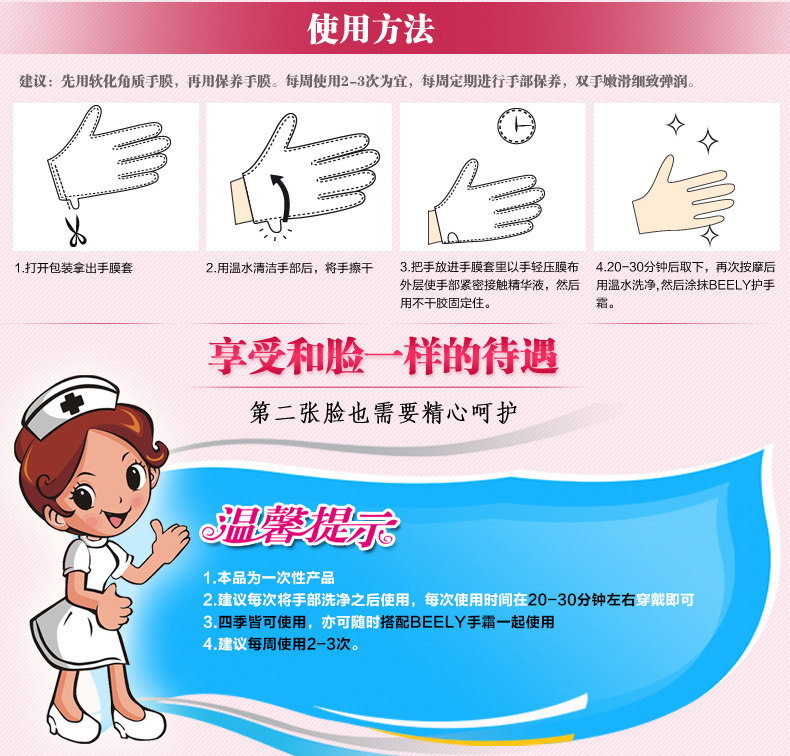 使用方法

建议：先用软化角质手膜，再用保养手膜。每周使用2-3次为宜，每周定期进行手部保养，双手嫩滑细致弹润。

1.打开包装拿出手膜套

2.用温水清洁手部后，将手擦干

3.把手放进手膜套里以手轻压膜布外层使手部紧密接触精华液，然后用不干胶固定住。

4.20-30分钟后取下，再次按摩后用温水洗净，然后涂抹BEELY护手霜。

享受和脸一样的待遇

第二张脸也需要精心呵护

温馨提示

1.本品为一次性产品
2.建议每次将手部洗净之后使用，每次使用时间在20-30分钟左右穿戴即可
3.四季皆可使用，亦可随时搭配BEELY手霜一起使用
4.建议每周使用2-3次。