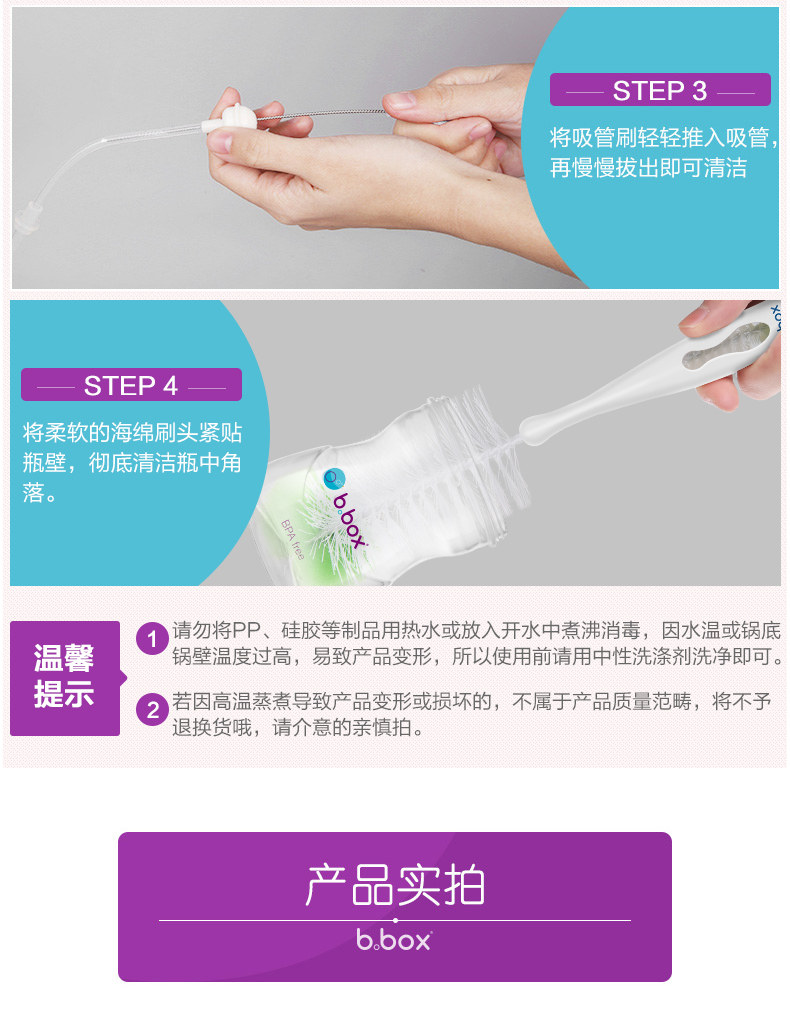 STEP 3

将吸管刷轻轻推入吸管，再慢慢拔出即可清洁

STEP 4

将柔软的海绵刷头紧贴瓶壁，彻底清洁瓶中角落。

b.box

BPA free

温馨提示

1 请勿将PP、硅胶等制品用热水或放入开水中煮沸消毒，因水温或锅底锅壁温度过高，易致产品变形，所以使用前请用中性洗涤剂洗净即可。

2 若因高温蒸煮导致产品变形或损坏的，不属于产品质量范畴，将不予退换货哦，请介意的亲慎拍。

产品实拍

b.box