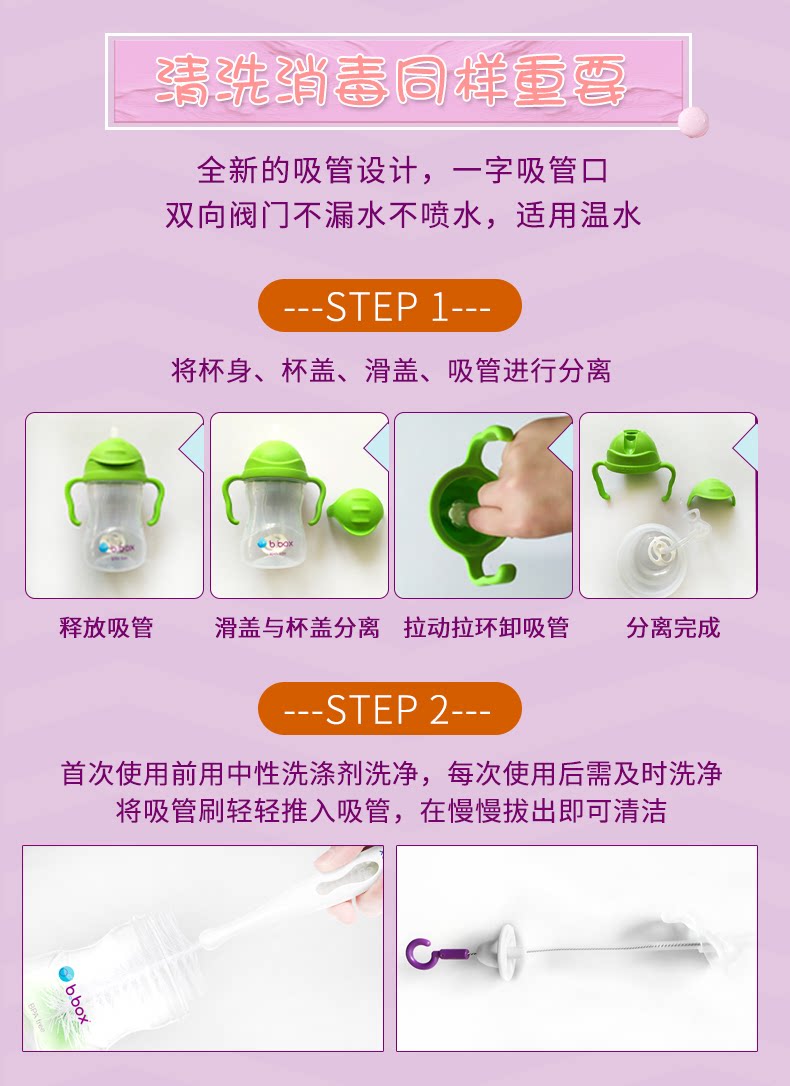 清洗消毒同样重要

全新的吸管设计，一字吸管口
双向阀门不漏水不喷水，适用温水

---STEP 1---

将杯身、杯盖、滑盖、吸管进行分离

b.box

b.box

释放吸管　滑盖与杯盖分离　拉动拉环卸吸管　分离完成

---STEP 2---

首次使用前用中性洗涤剂洗净，每次使用后需及时洗净
将吸管刷轻轻推入吸管，在慢慢拔出即可清洁

b.box