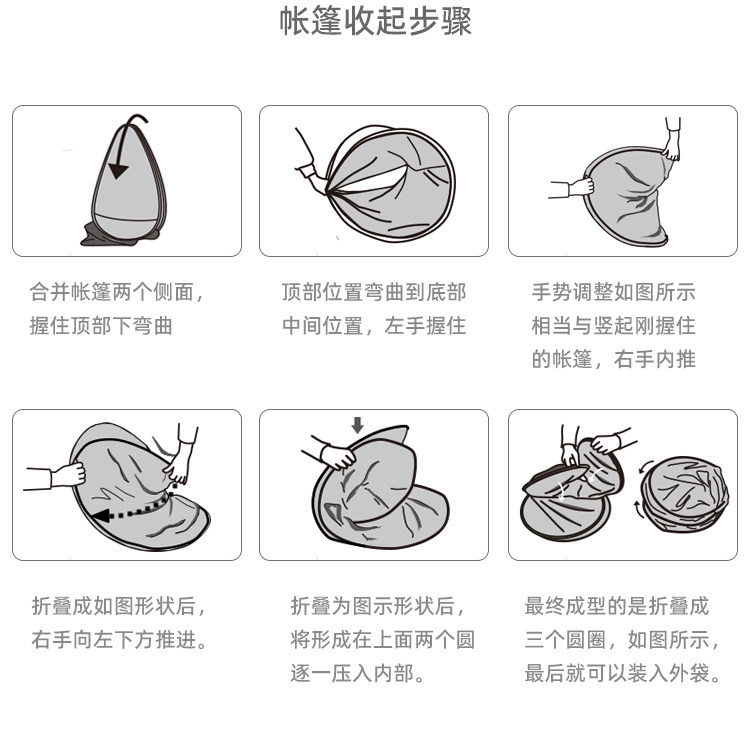 帐篷收起步骤

合并帐篷两个侧面，握住顶部下弯曲

顶部位置弯曲到底部中间位置，左手握住

手势调整如图所示相当与竖起刚握住的帐篷，右手内推

折叠成如图形状后，右手向左下方推进。

折叠为图示形状后，将形成在上面两个圆逐一压入内部。

最终成型的是折叠成三个圆圈，如图所示，最后就可以装入外袋。