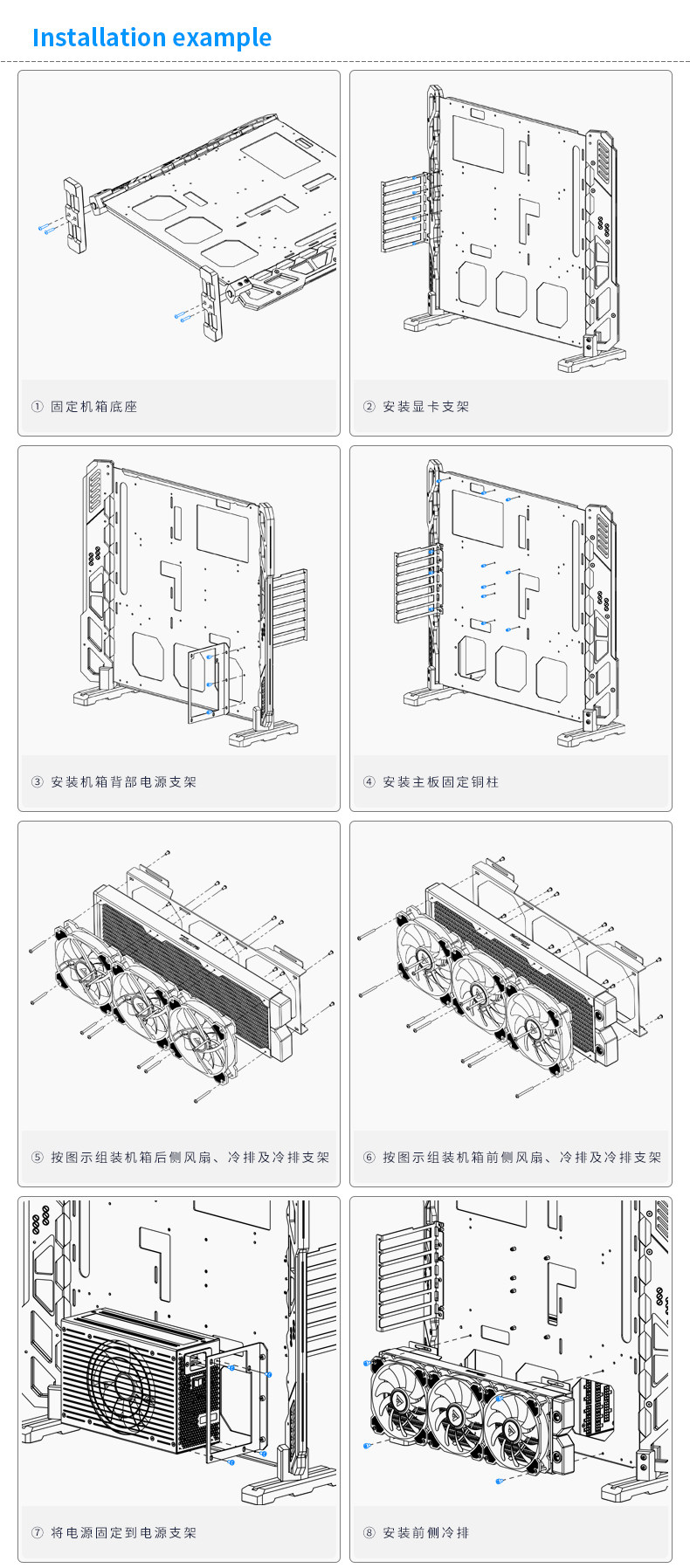 Installation example

① 固定机箱底座

② 安装显卡支架

③ 安装机箱背部电源支架

④ 安装主板固定铜柱

⑤ 按图示组装机箱后侧风扇、冷排及冷排支架

⑥ 按图示组装机箱前侧风扇、冷排及冷排支架

⑦ 将电源固定到电源支架

⑧ 安装前侧冷排