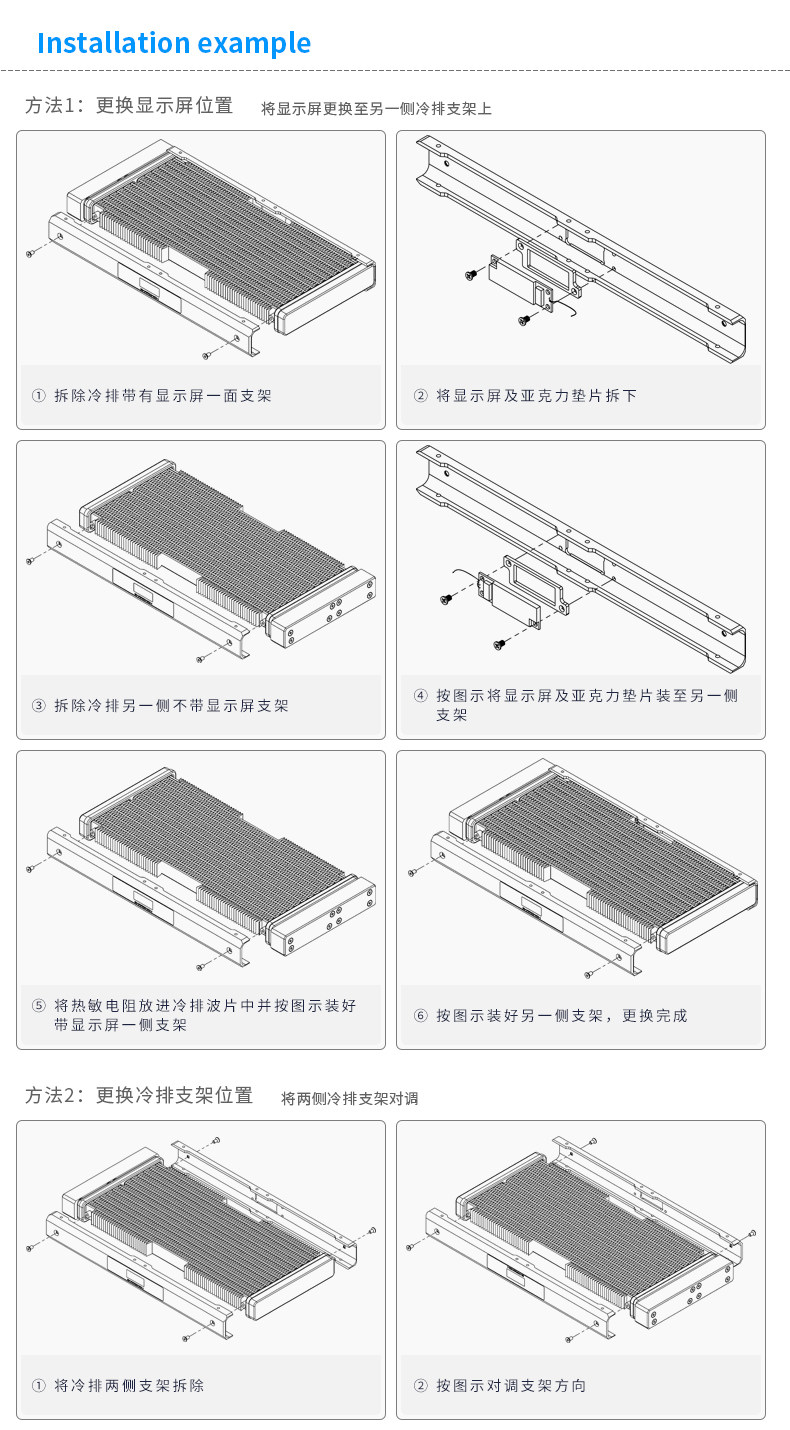 Installation example

方法1：更换显示屏位置 将显示屏更换至另一侧冷排支架上

① 拆除冷排带有显示屏一面支架

② 将显示屏及亚克力垫片拆下

③ 拆除冷排另一侧不带显示屏支架

④ 按图示将显示屏及亚克力垫片装至另一侧支架

⑤ 将热敏电阻放进冷排波片中并按图示装好带显示屏一侧支架

⑥ 按图示装好另一侧支架，更换完成

方法2：更换冷排支架位置 将两侧冷排支架对调

① 将冷排两侧支架拆除

② 按图示对调支架方向