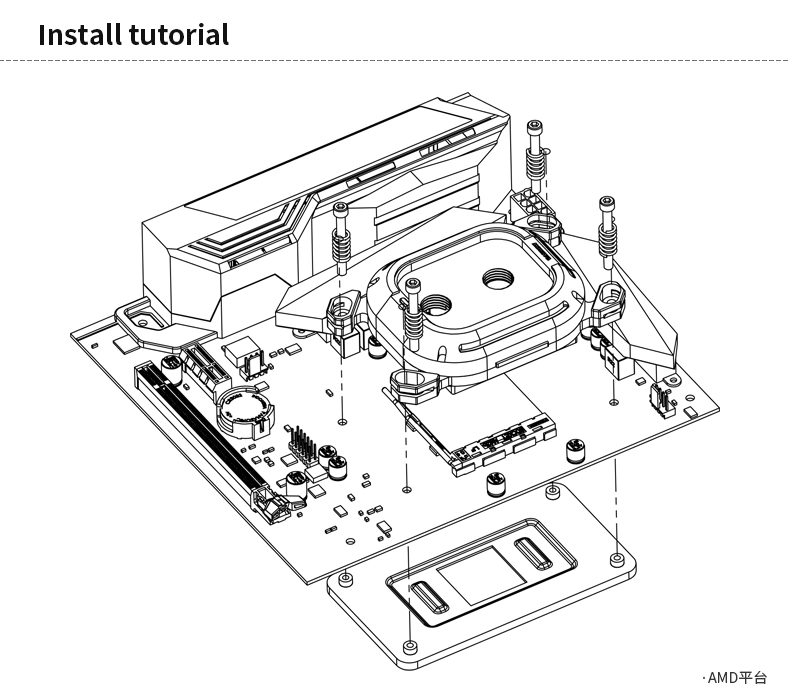 Install tutorial

·AMD平台