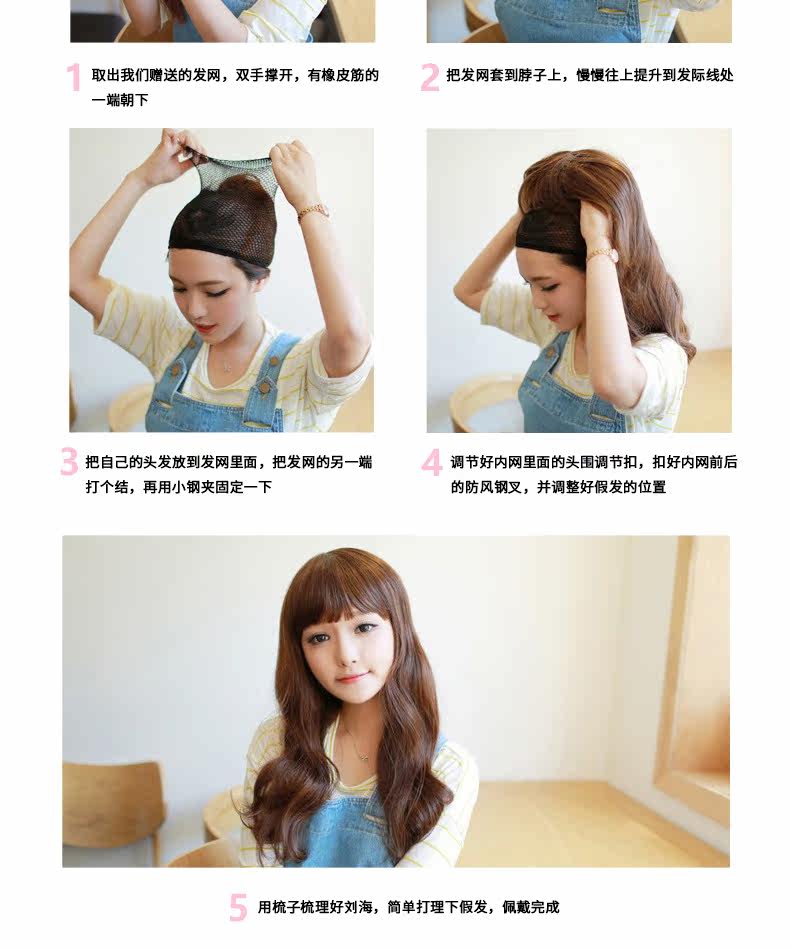 1 取出我们赠送的发网，双手撑开，有橡皮筋的一端朝下

2 把发网套到脖子上，慢慢往上提升到发际线处

3 把自己的头发放到发网里面，把发网的另一端打个结，再用小钢夹固定一下

4 调节好内网里面的头围调节扣，扣好内网前后的防风钢叉，并调整好假发的位置

5 用梳子梳理好刘海，简单打理下假发，佩戴完成