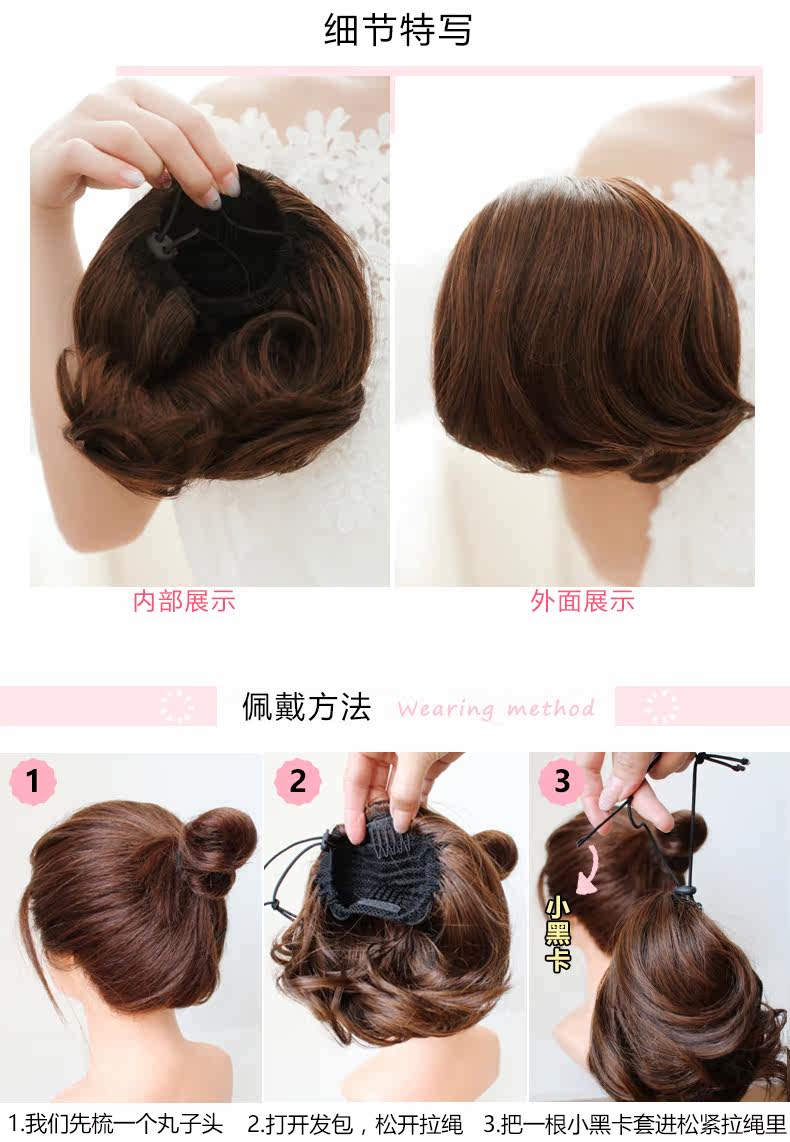 细节特写

内部展示

外面展示

佩戴方法 Wearing method

1

2

3

小黑卡

1.我们先梳一个丸子头 2.打开发包，松开拉绳 3.把一根小黑卡套进松紧拉绳里