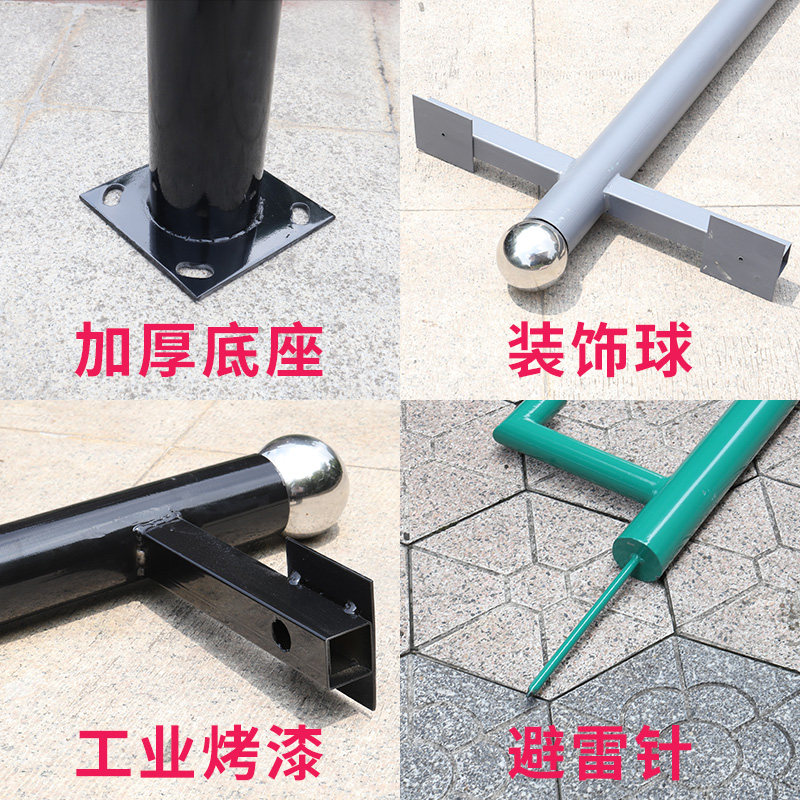 加厚底座

装饰球

工业烤漆

避雷针