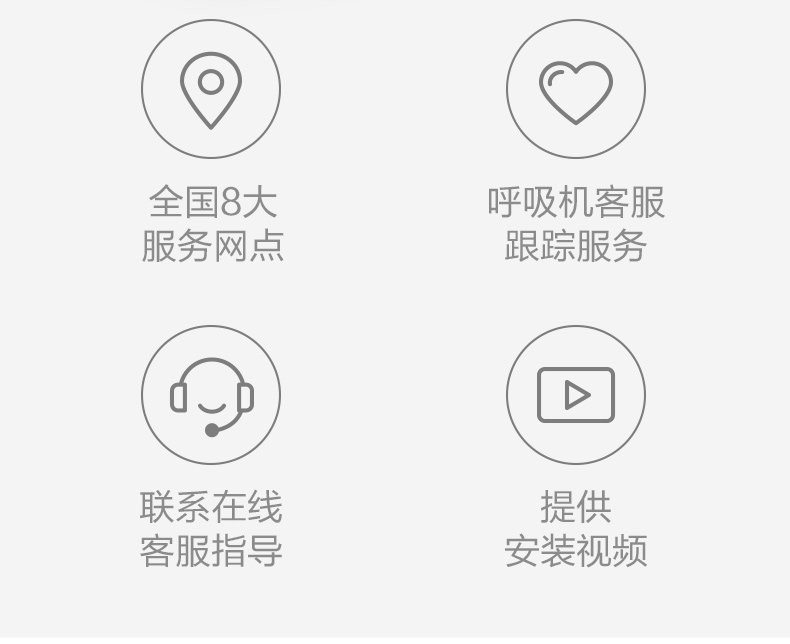 全国8大
服务网点

呼吸机客服
跟踪服务

联系在线
客服指导

提供
安装视频