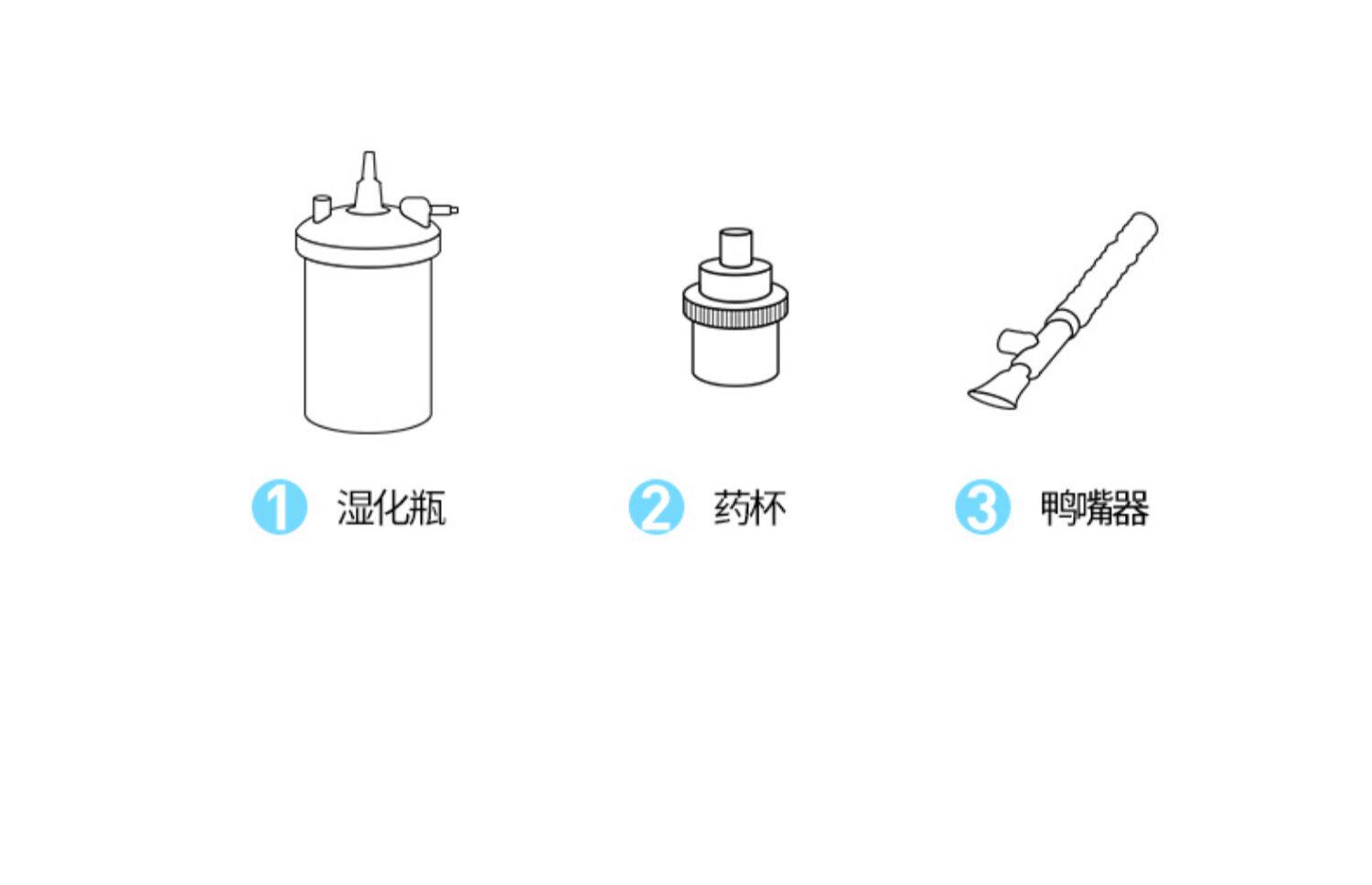 1 湿化瓶

2 药杯

3 鸭嘴器