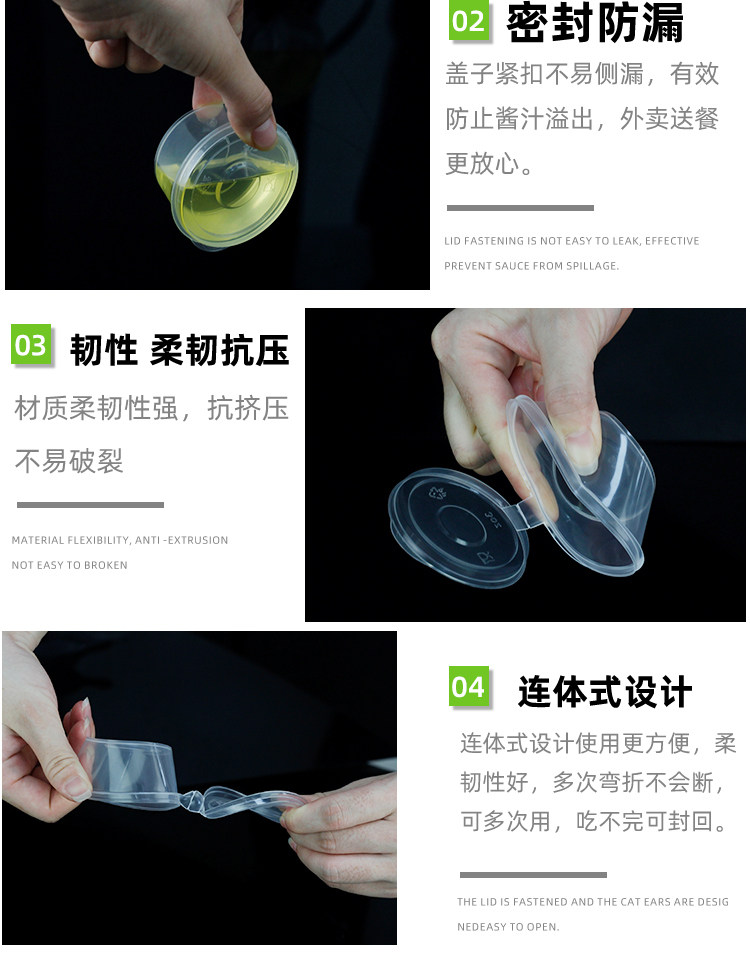 02 密封防漏

盖子紧扣不易侧漏，有效防止酱汁溢出，外卖送餐更放心。

LID FASTENING IS NOT EASY TO LEAK, EFFECTIVE PREVENT SAUCE FROM SPILLAGE.

03 韧性 柔韧抗压

材质柔韧性强，抗挤压不易破裂

MATERIAL FLEXIBILITY, ANTI -EXTRUSION NOT EASY TO BROKEN

04 连体式设计

连体式设计使用更方便，柔韧性好，多次弯折不会断，可多次用，吃不完可封回。

THE LID IS FASTENED AND THE CAT EARS ARE DESIG NEDEASY TO OPEN.