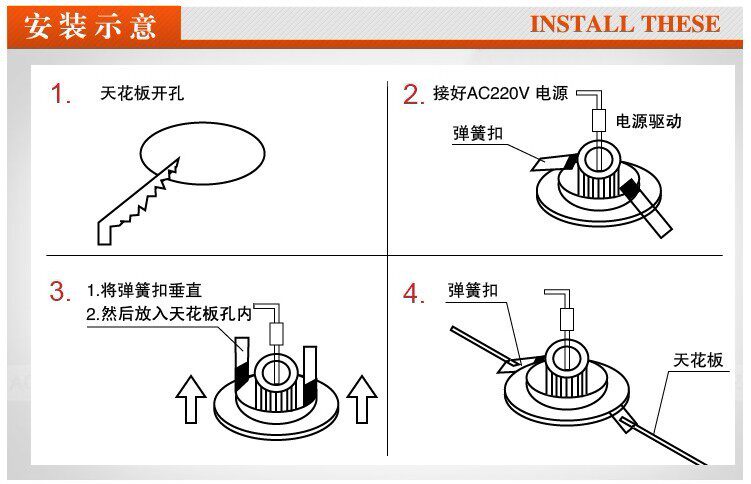 安装示意

INSTALL THESE

1. 天花板开孔

2. 接好AC220V 电源

电源驱动

弹簧扣

3. 1.将弹簧扣垂直
2.然后放入天花板孔内

4. 弹簧扣

天花板