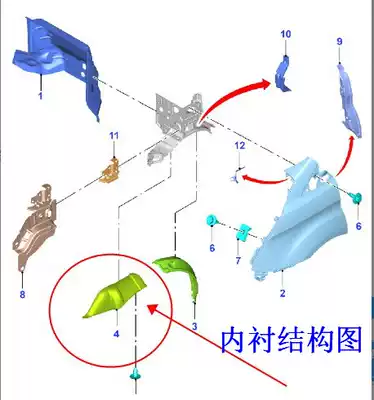 10
9
1
11
12
6
6
7
8
2
4
3
内衬结构图