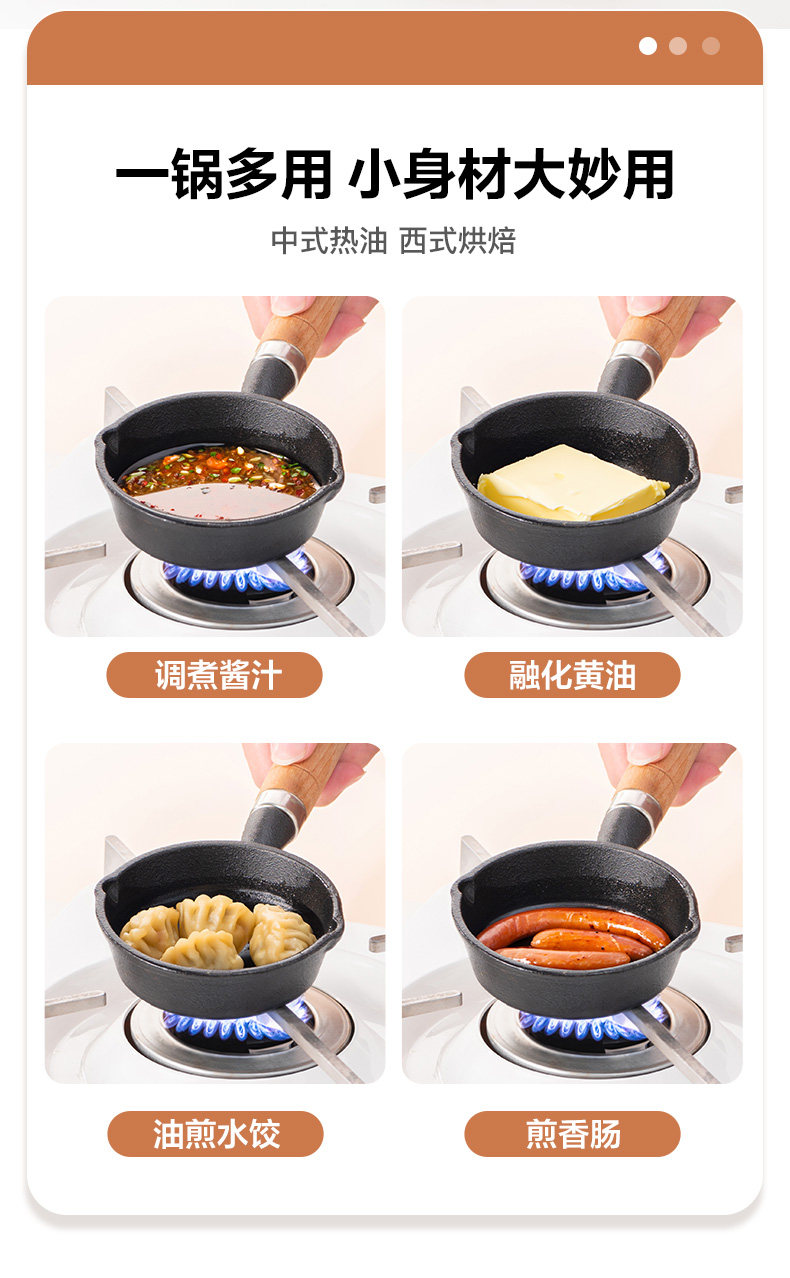 一锅多用 小身材大妙用

中式热油 西式烘焙

调煮酱汁

融化黄油

油煎水饺

煎香肠