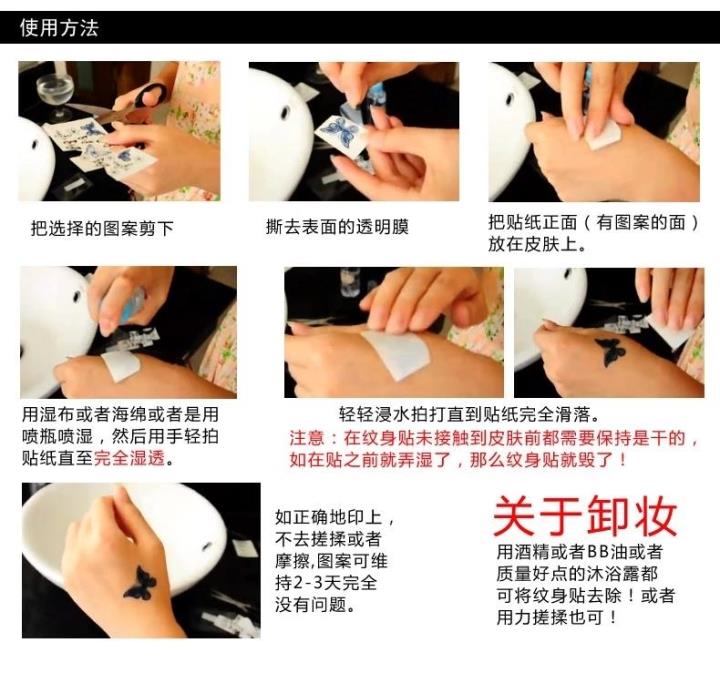 使用方法

把选择的图案剪下

撕去表面的透明膜

把贴纸正面（有图案的面）放在皮肤上。

用湿布或者海绵或者是用喷瓶喷湿，然后用手轻拍贴纸直至完全湿透。

轻轻浸水拍打直到贴纸完全滑落。

注意：在纹身贴未接触到皮肤前都需要保持是干的，如在贴之前就弄湿了，那么纹身贴就毁了！

如正确地印上，不去搓揉或者摩擦，图案可维持2-3天完全没有问题。

关于卸妆

用酒精或者BB油或者质量好点的沐浴露都可将纹身贴去除！或者用力搓揉也可！