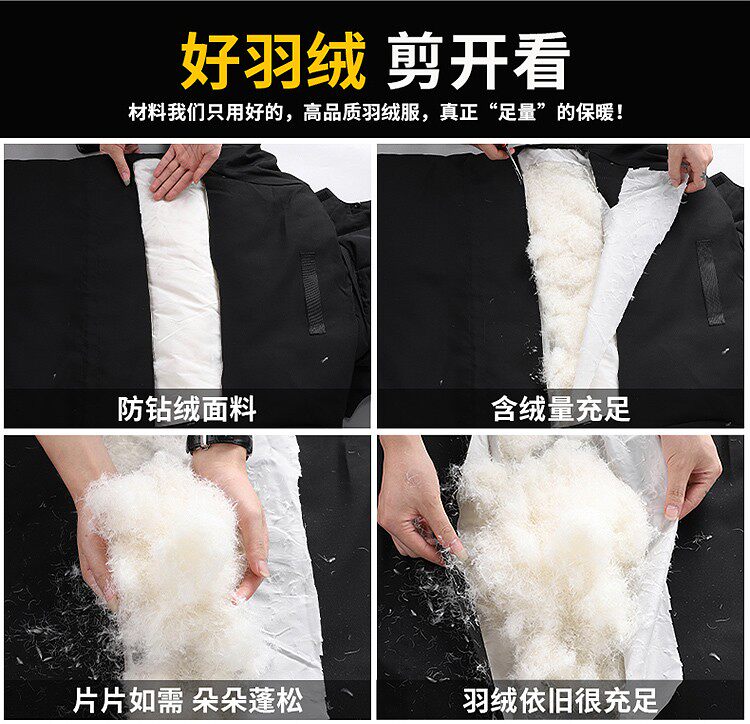 好羽绒 剪开看

材料我们只用好的，高品质羽绒服，真正“足量”的保暖！

防钻绒面料

含绒量充足

片片如需 朵朵蓬松

羽绒依旧很充足