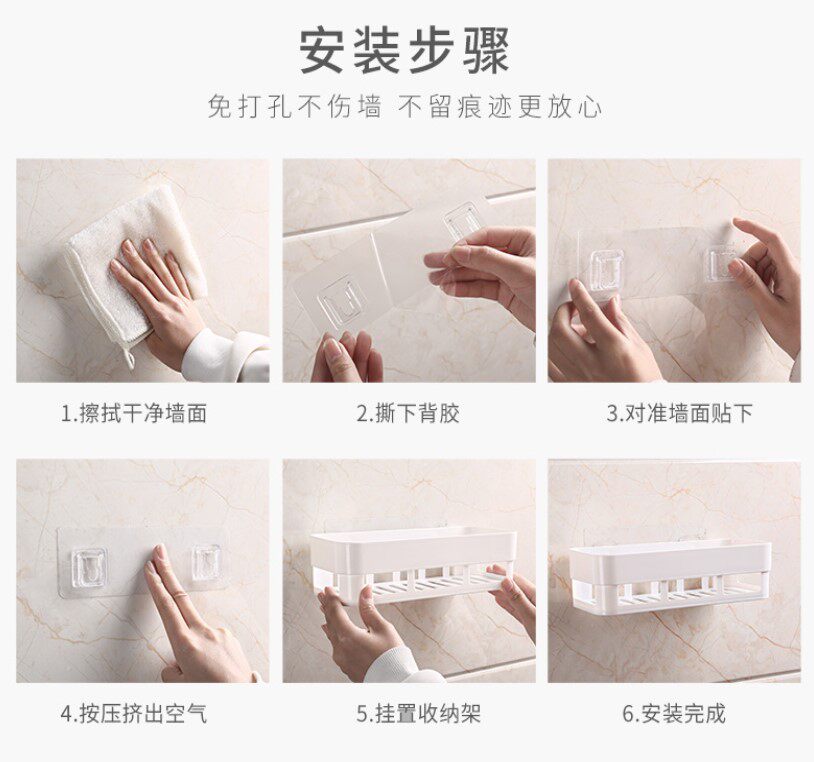 安装步骤

免打孔不伤墙 不留痕迹更放心

1.擦拭干净墙面

2.撕下背胶

3.对准墙面贴下

4.按压挤出空气

5.挂置收纳架

6.安装完成