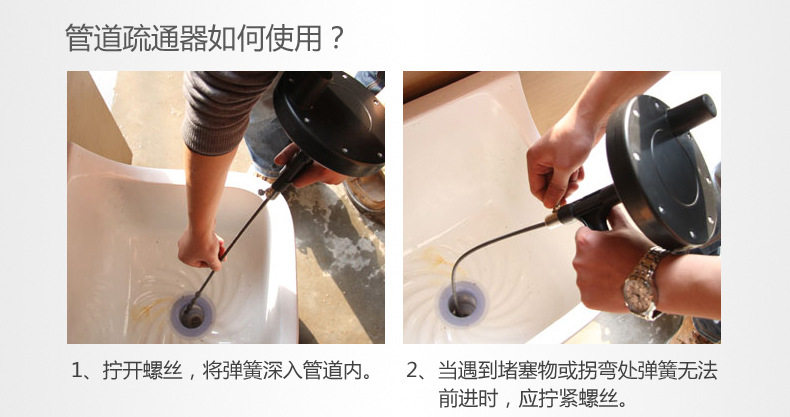 管道疏通器如何使用？

1、拧开螺丝，将弹簧深入管道内。

2、当遇到堵塞物或拐弯处弹簧无法前进时，应拧紧螺丝。